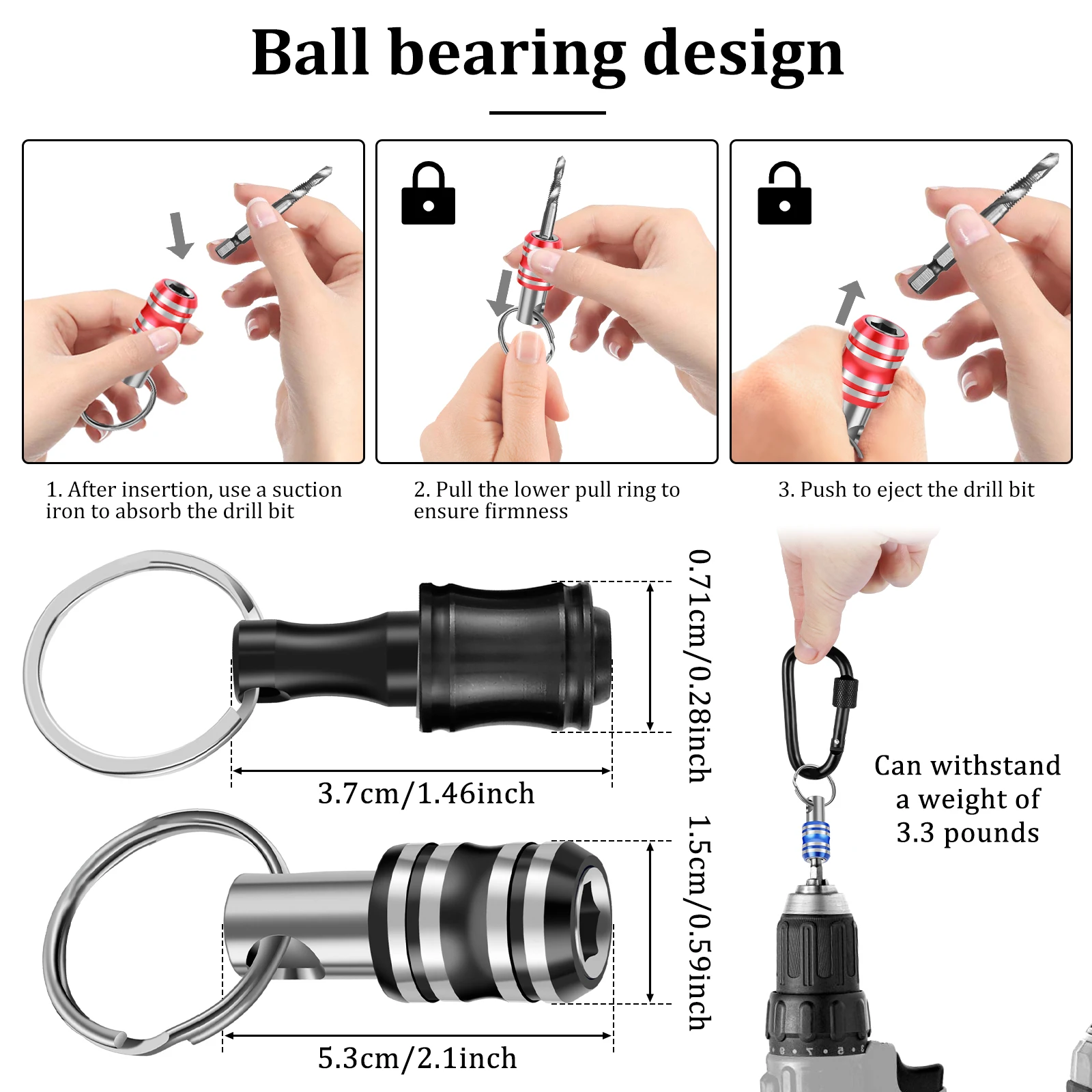 Ball bearing design

1. After insertion, use a suction iron to absorb the drill bit

2. Pull the lower pull ring to ensure firmness

3. Push to eject the drill bit

0.71cm/0.28inch

3.7cm/1.46inch

1.5cm/0.59inch

5.3cm/2.1inch

Can withstand a weight of 3.3 pounds