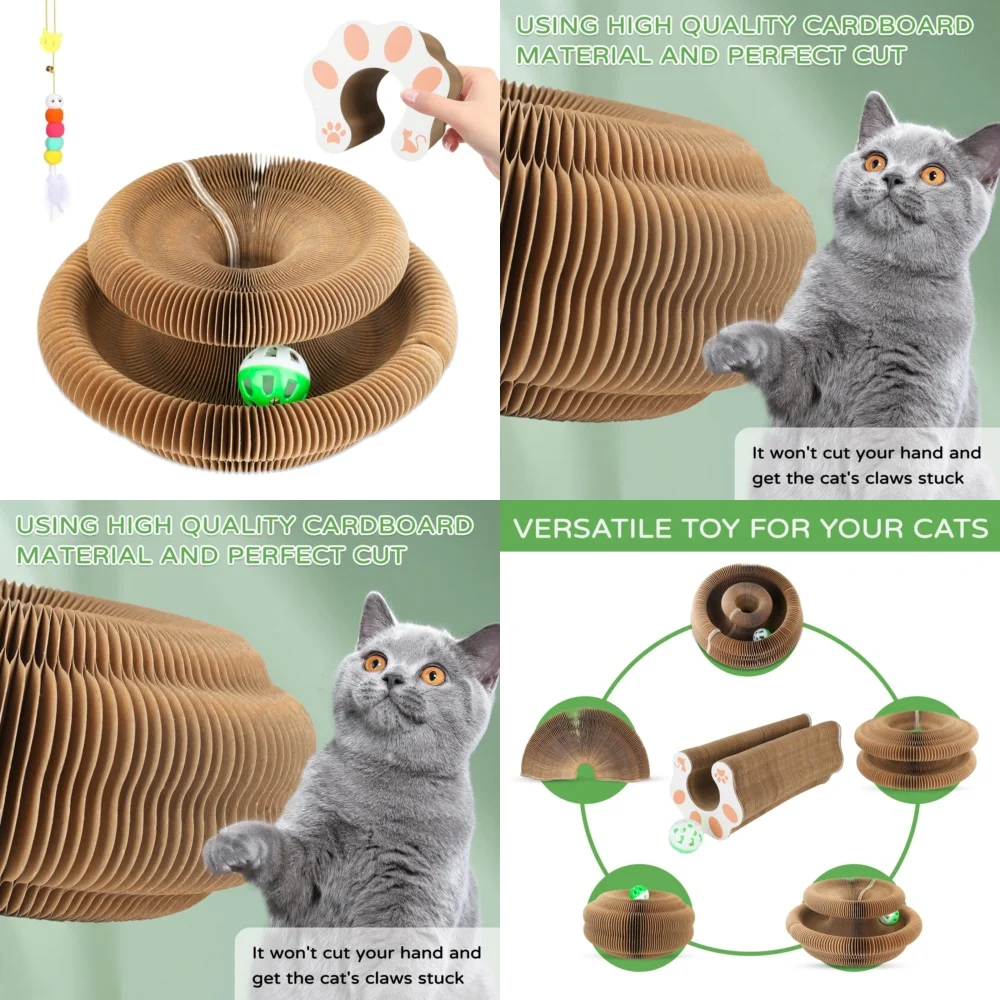 USING HIGH QUALITY CARDBOARD MATERIAL AND PERFECT CUT

It won't cut your hand and get the cat's claws stuck

USING HIGH QUALITY CARDBOARD MATERIAL AND PERFECT CUT

It won't cut your hand and get the cat's claws stuck

VERSATILE TOY FOR YOUR CATS