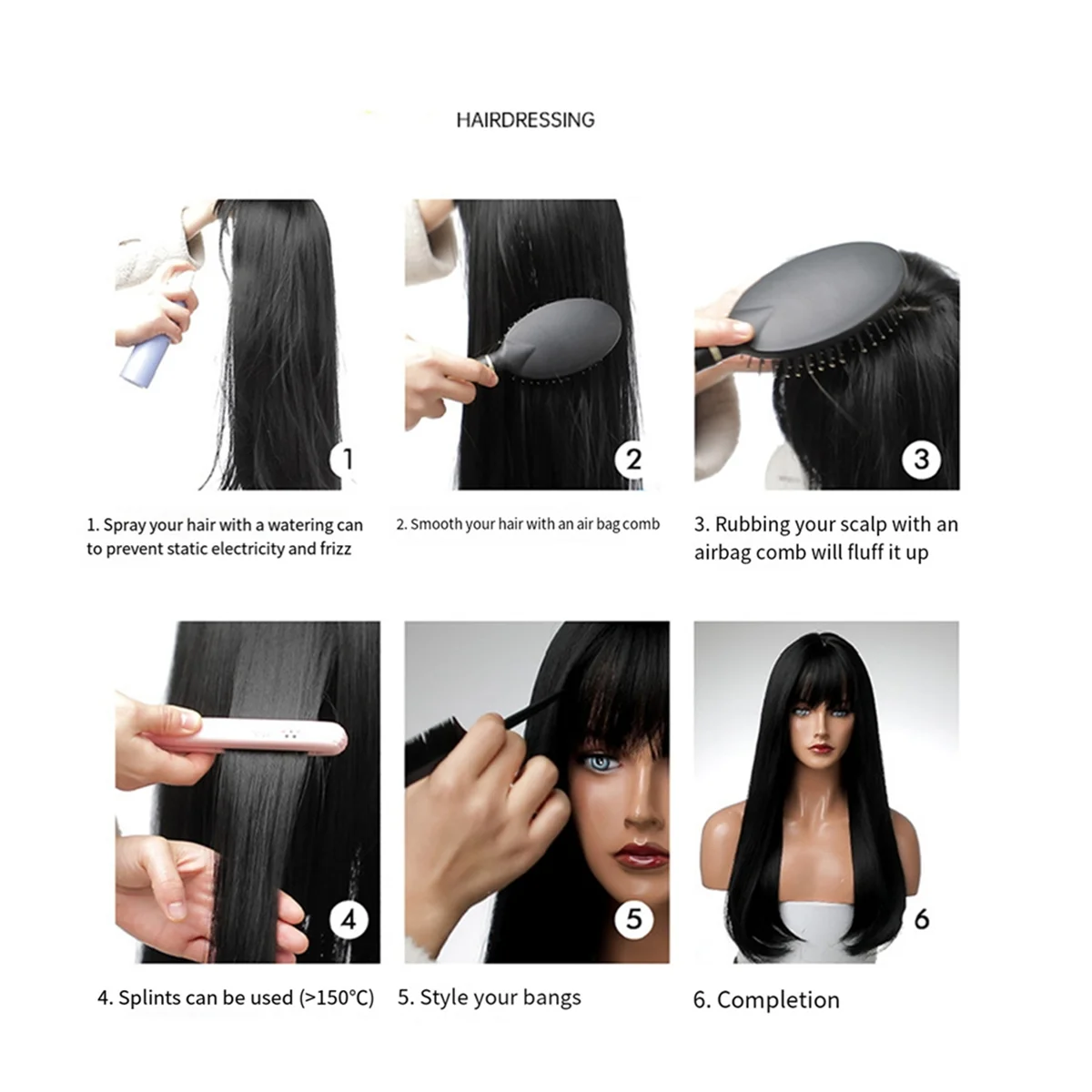 HAIRDRESSING

1

2

3

1. Spray your hair with a watering can to prevent static electricity and frizz

2. Smooth your hair with an air bag comb

3. Rubbing your scalp with an airbag comb will fluff it up

4

5

6

4. Splints can be used (>150°C)

5. Style your bangs

6. Completion