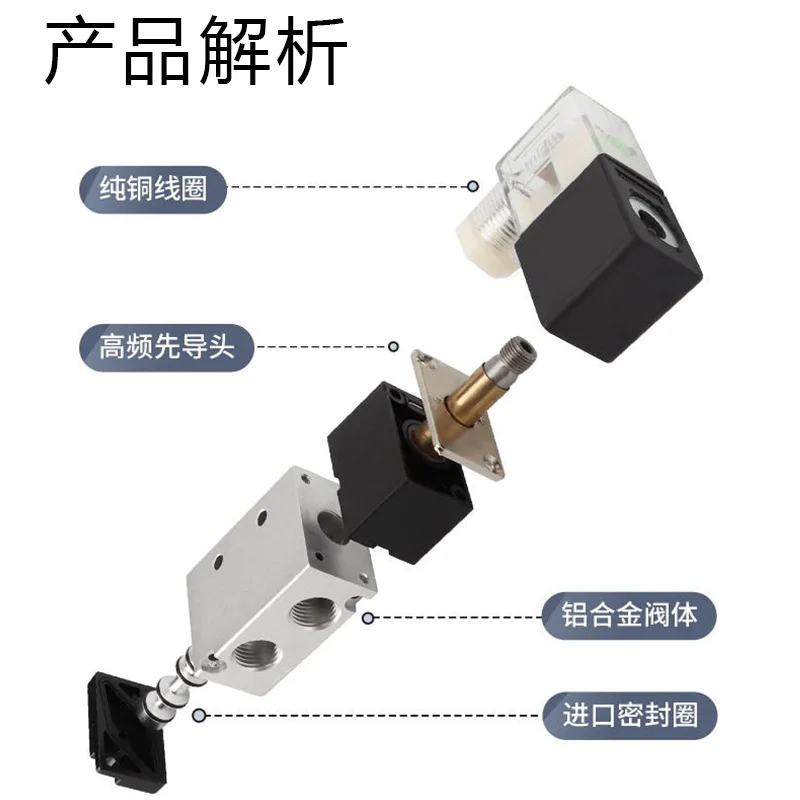 产品解析

纯铜线圈

高频先导头

铝合金阀体

进口密封圈