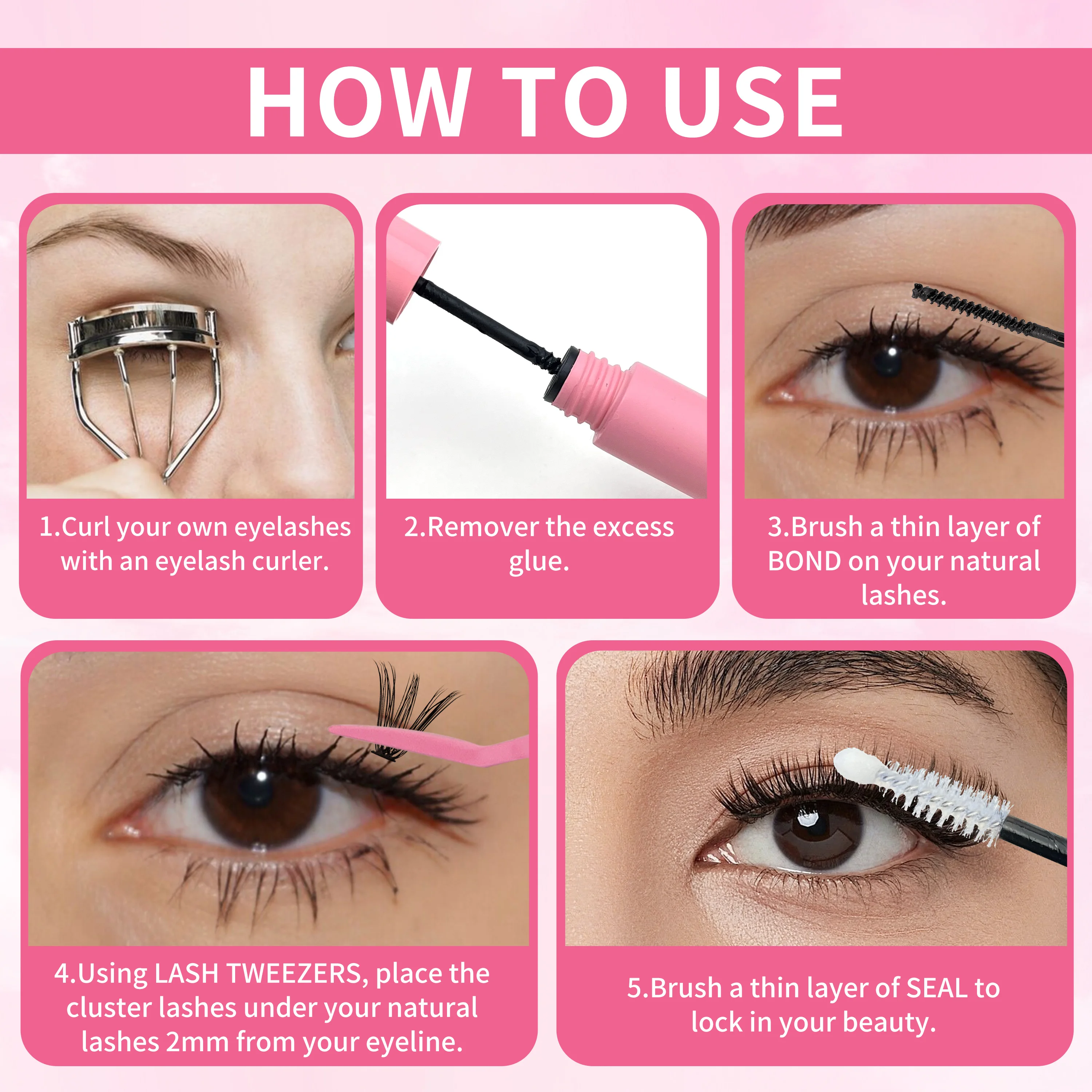 HOW TO USE

1.Curl your own eyelashes with an eyelash curler.

2.Remover the excess glue.

3.Brush a thin layer of BOND on your natural lashes.

4.Using LASH TWEEZERS, place the cluster lashes under your natural lashes 2mm from your eyeline.

5.Brush a thin layer of SEAL to lock in your beauty.