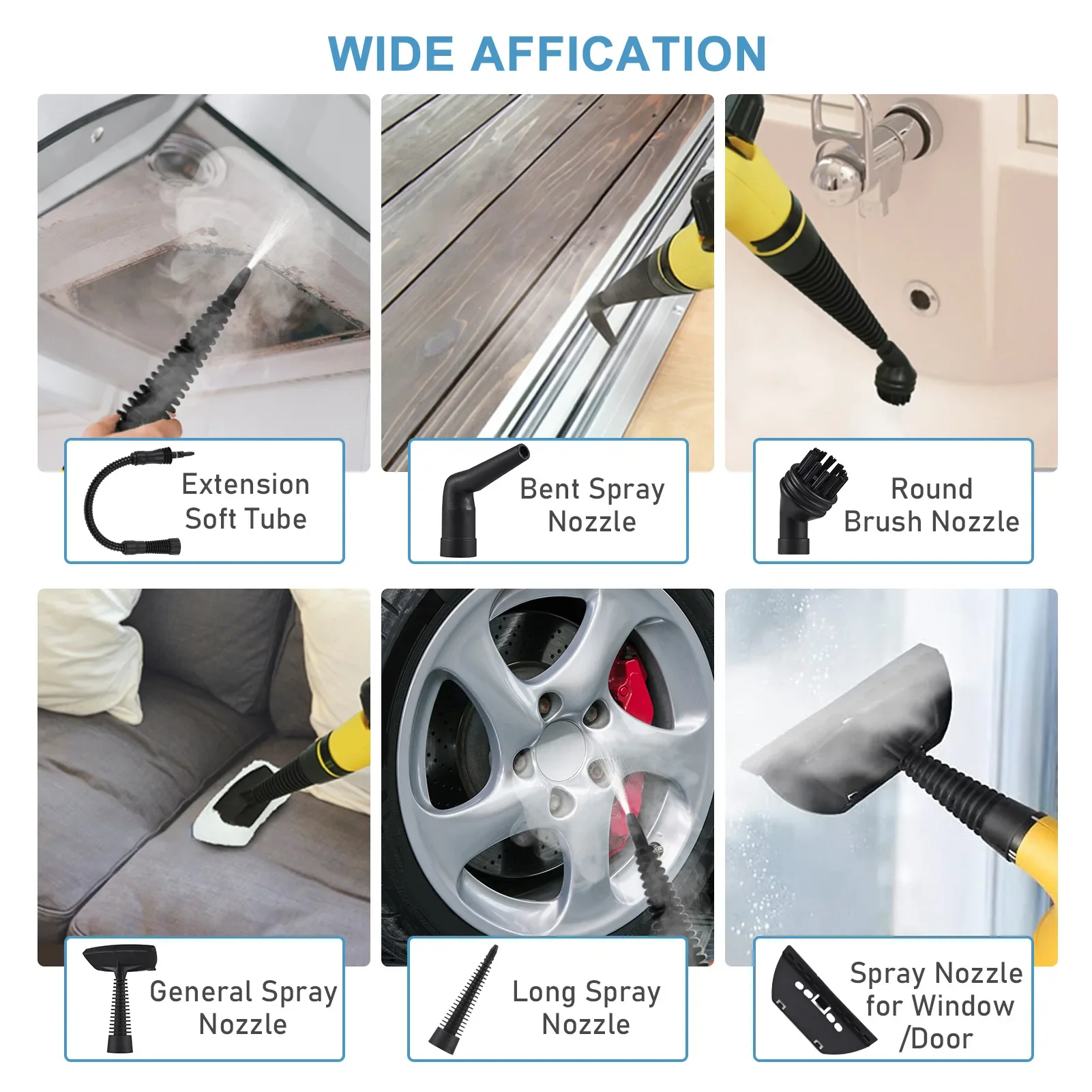 WIDE AFFICATION

Extension Soft Tube

Bent Spray Nozzle

Round Brush Nozzle

General Spray Nozzle

Long Spray Nozzle

Spray Nozzle for Window /Door