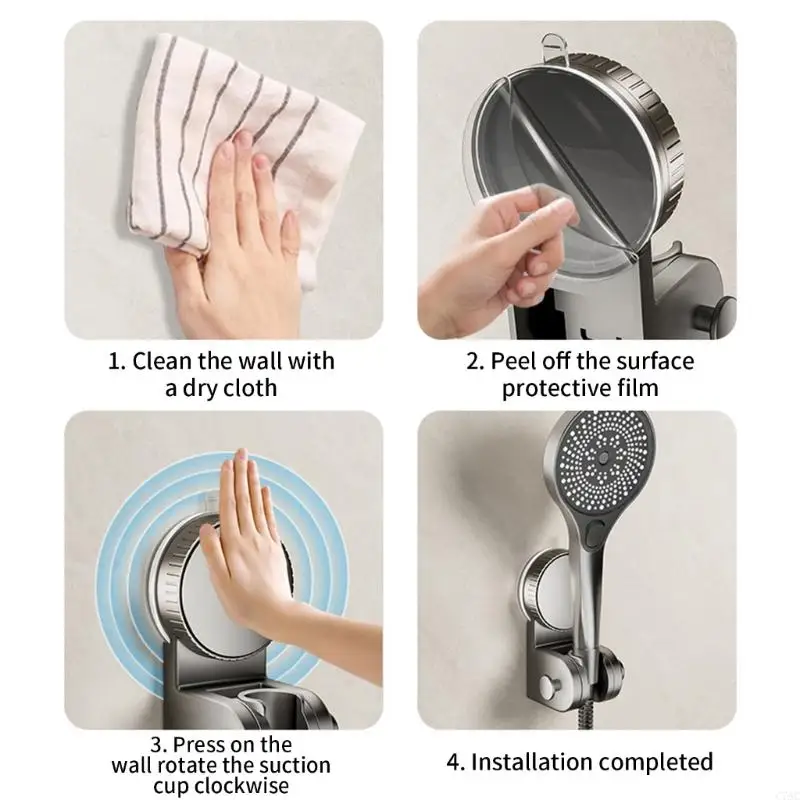 1. Clean the wall with a dry cloth

2. Peel off the surface protective film

3. Press on the wall rotate the suction cup clockwise

4. Installation completed