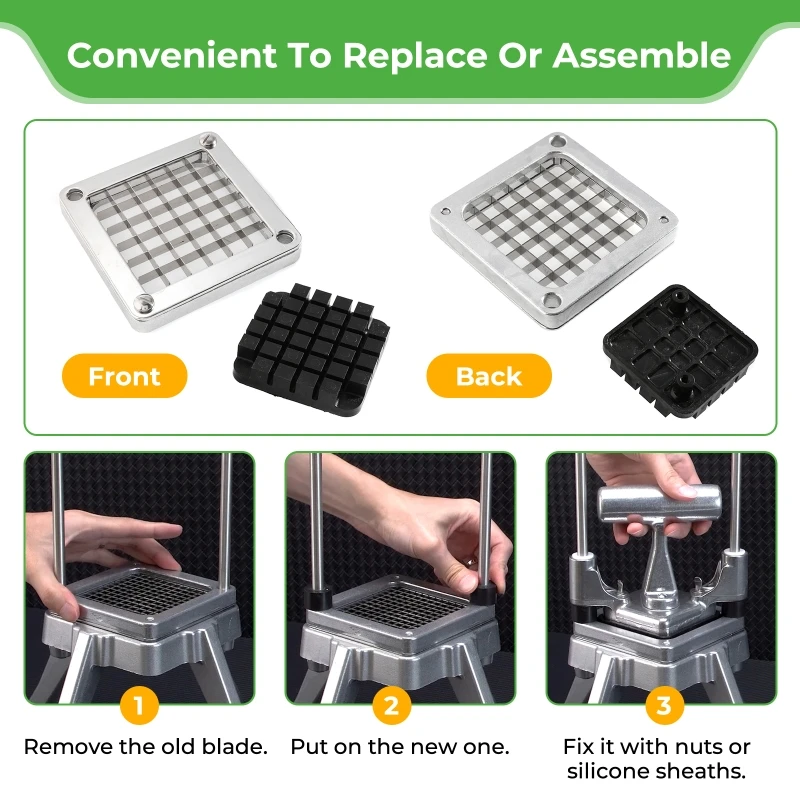 Convenient To Replace Or Assemble

Front

Back

1
Remove the old blade.

2
Put on the new one.

3
Fix it with nuts or silicone sheaths.