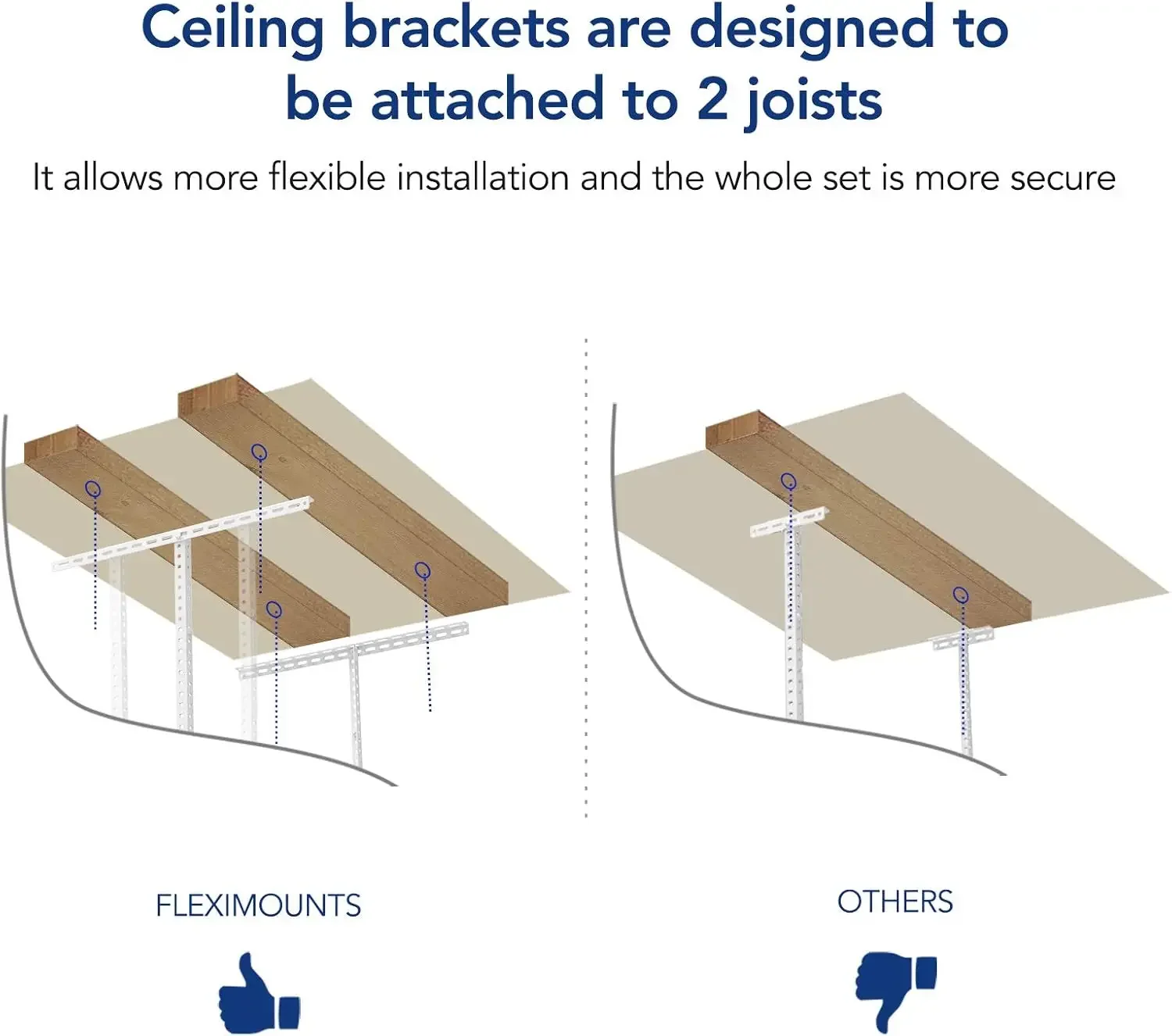 Ceiling brackets are designed to be attached to 2 joists

It allows more flexible installation and the whole set is more secure

FLEXIMOUNTS

OTHERS