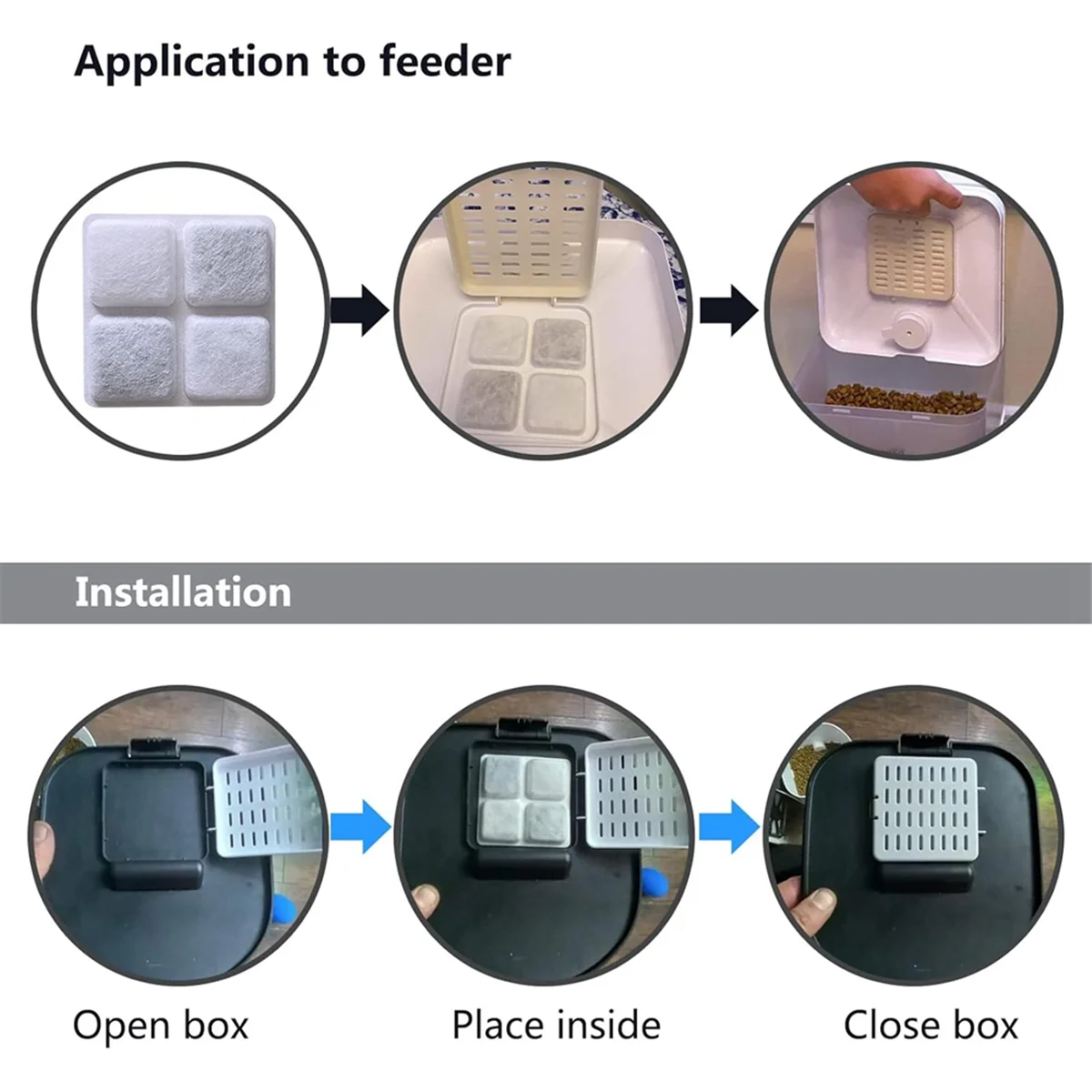 Application to feeder

Installation

Open box

Place inside

Close box