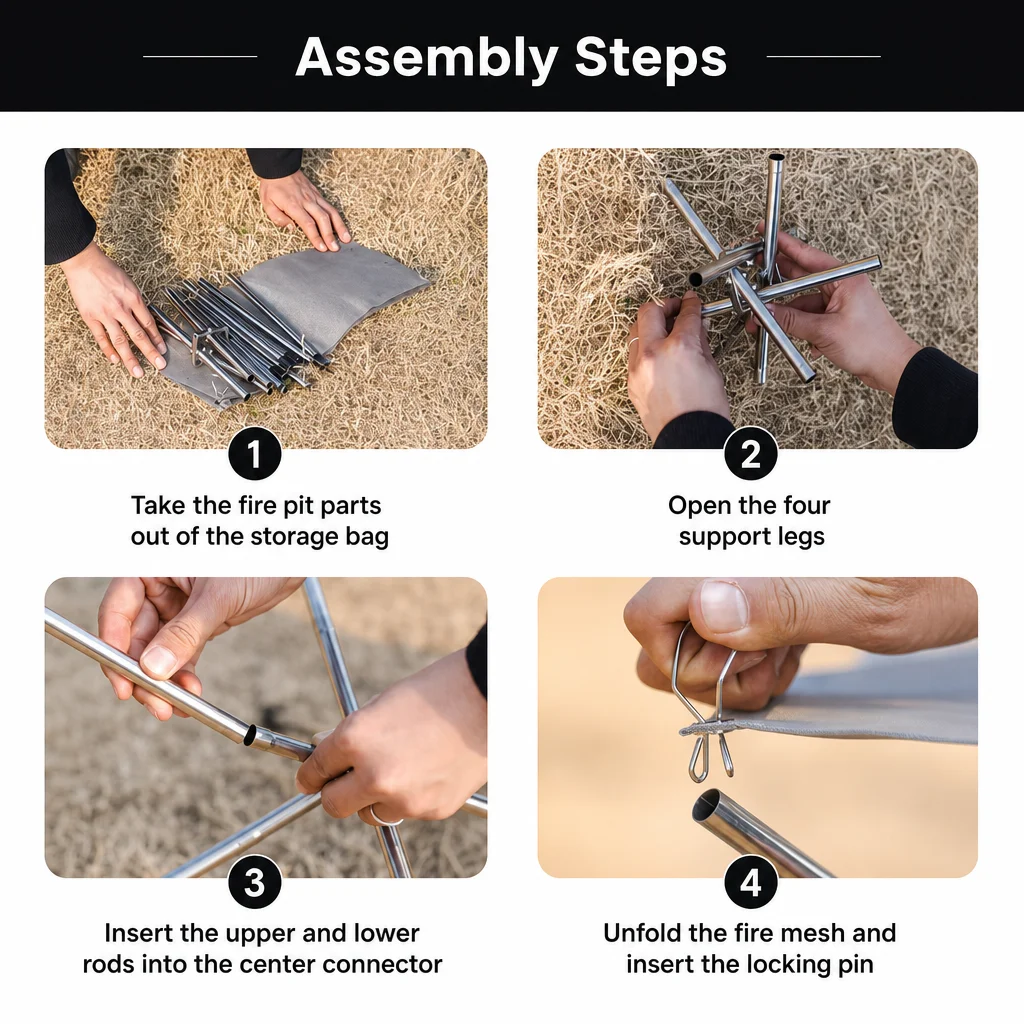 Assembly Steps

1

Take the fire pit parts out of the storage bag

2

Open the four support legs

3

Insert the upper and lower rods into the center connector

4

Unfold the fire mesh and insert the locking pin