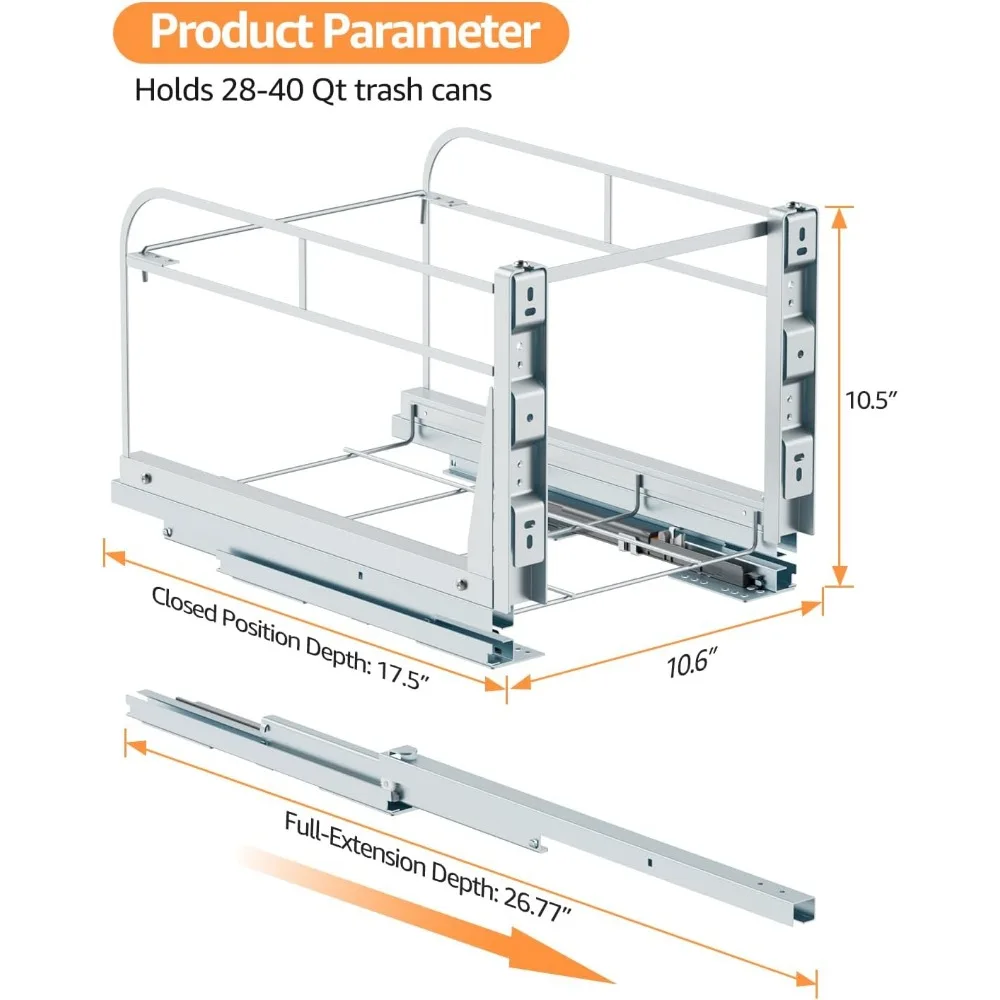 Product Parameter

Holds 28-40 Qt trash cans

10.5″

Closed Position Depth: 17.5″

10.6″

Full-Extension Depth: 26.77″