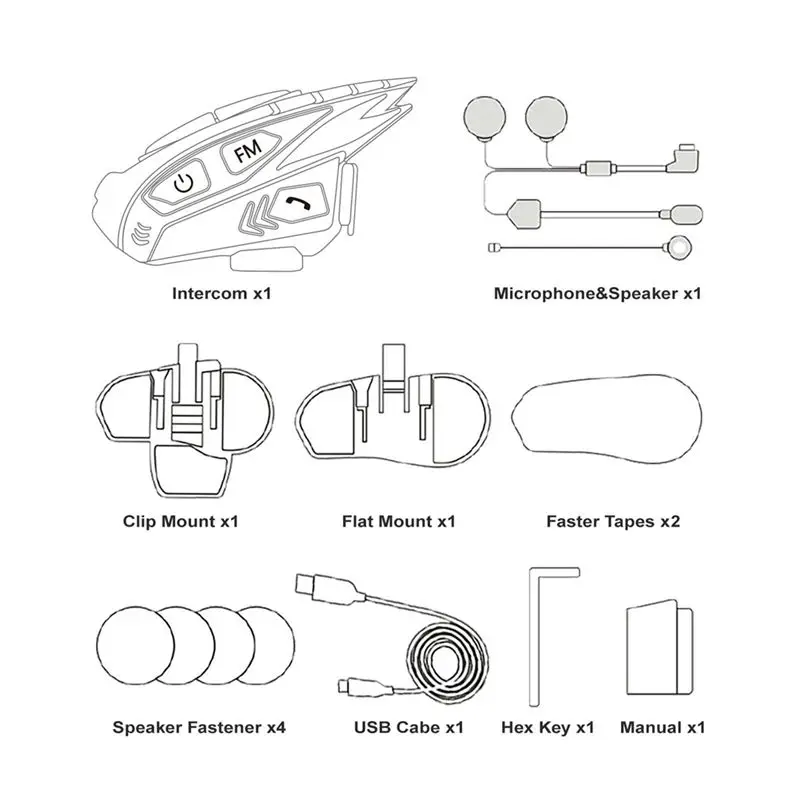 FM

Intercom x1

Microphone&Speaker x1

Clip Mount x1

Flat Mount x1

Faster Tapes x2

Speaker Fastener x4

USB Cabe x1

Hex Key x1

Manual x1