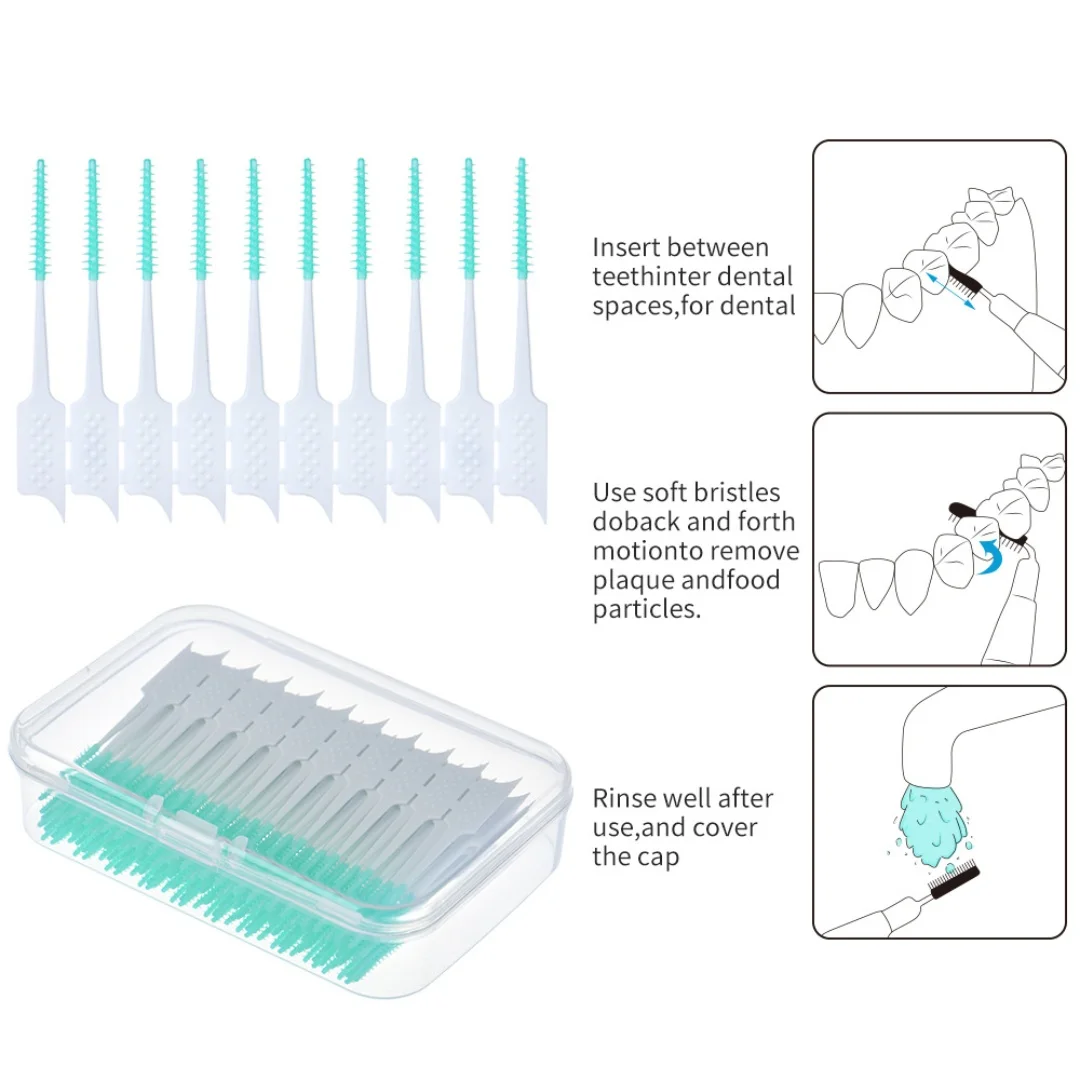 Insert between teethinter dental spaces,for dental

Use soft bristles doback and forth motionto remove plaque andfood particles.

Rinse well after use,and cover the cap