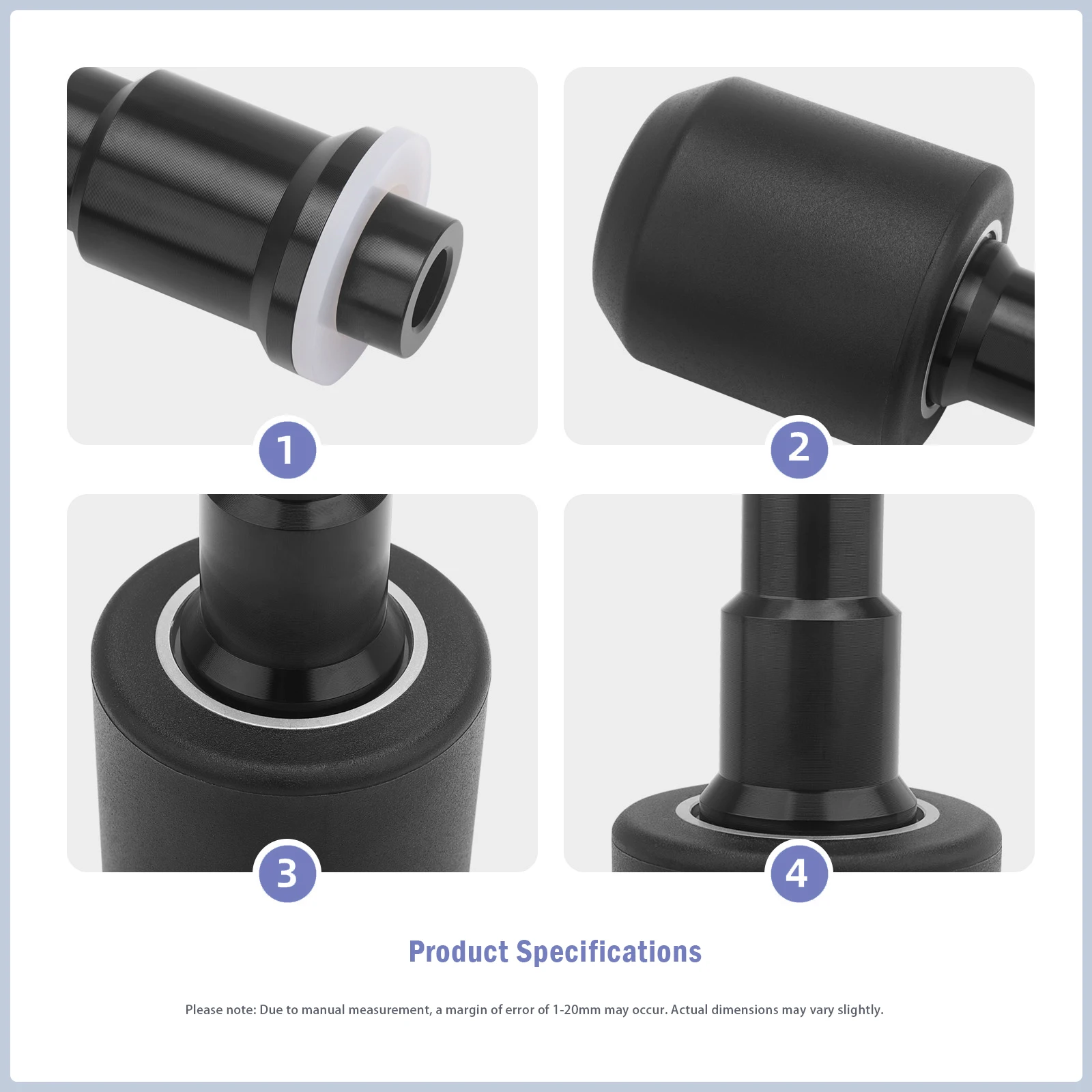 1

2

3

4

Product Specifications

Please note: Due to manual measurement, a margin of error of 1-20mm may occur. Actual dimensions may vary slightly.