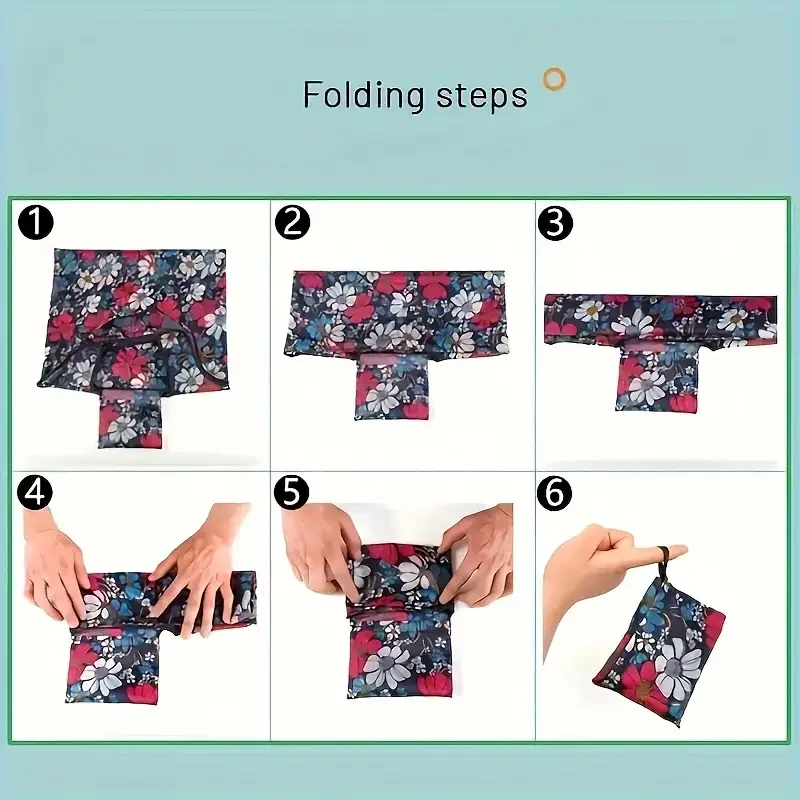 Folding steps

1

2

3

4

5

6