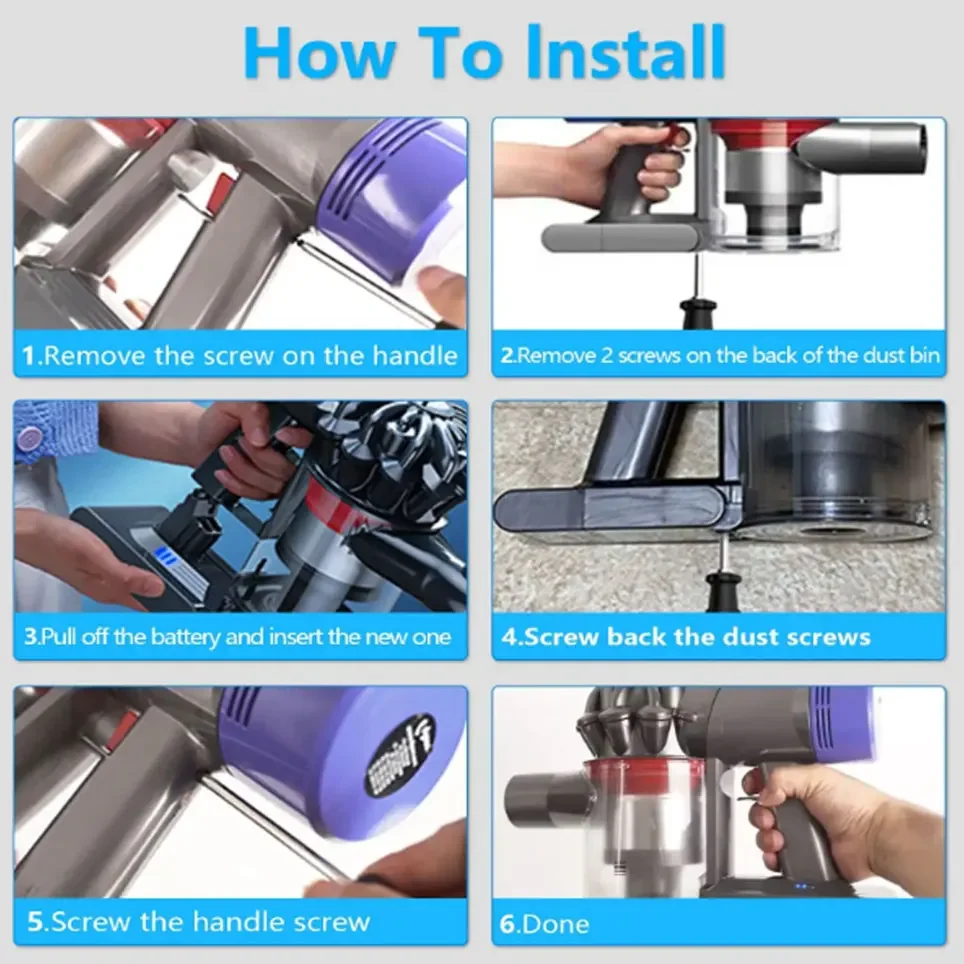 How To Install

1.Remove the screw on the handle

2.Remove 2 screws on the back of the dust bin

3.Pull off the battery and insert the new one

4.Screw back the dust screws

5.Screw the handle screw

6.Done