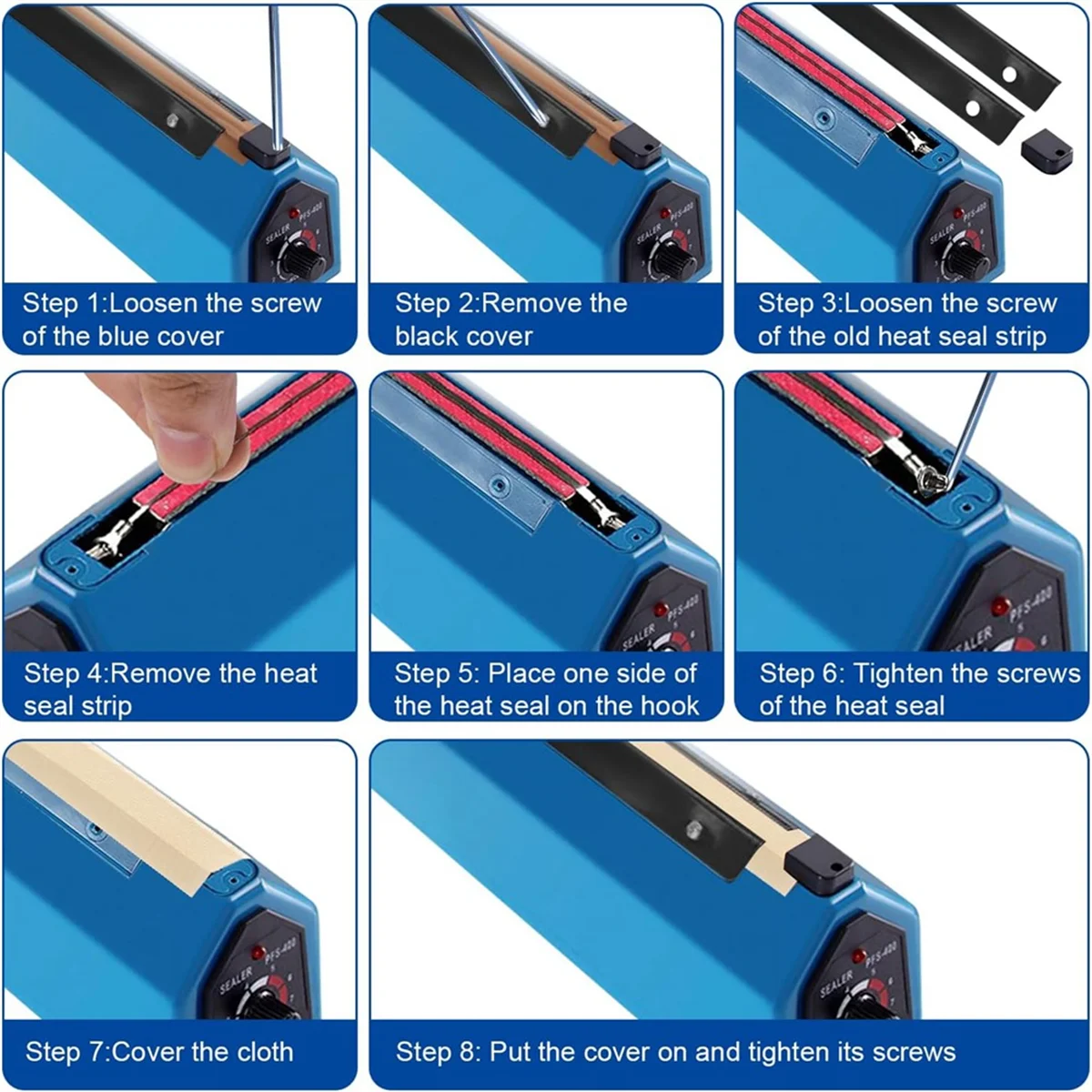 SEALER PFS-400

Step 1:Loosen the screw of the blue cover

SEALER PFS-400

Step 2:Remove the black cover

SEALER PFS-400

Step 3:Loosen the screw of the old heat seal strip

Step 4:Remove the heat seal strip

SEALER PFS-400

Step 5: Place one side of the heat seal on the hook

SEALER PFS-400

Step 6: Tighten the screws of the heat seal

SEALER PFS-400

Step 7:Cover the cloth

SEALER PFS-400

Step 8: Put the cover on and tighten its screws