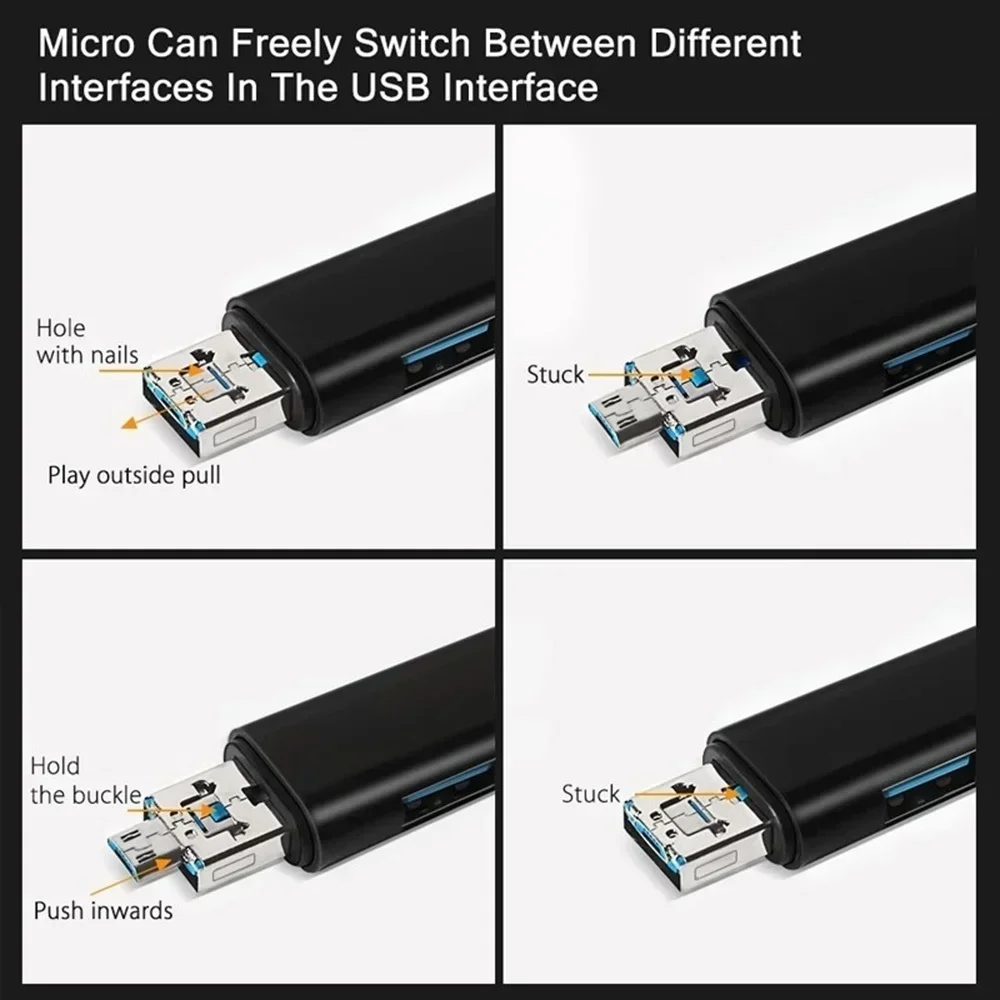 Micro Can Freely Switch Between Different Interfaces In The USB Interface

Hole with nails

Play outside pull

Stuck

Hold the buckle

Push inwards

Stuck