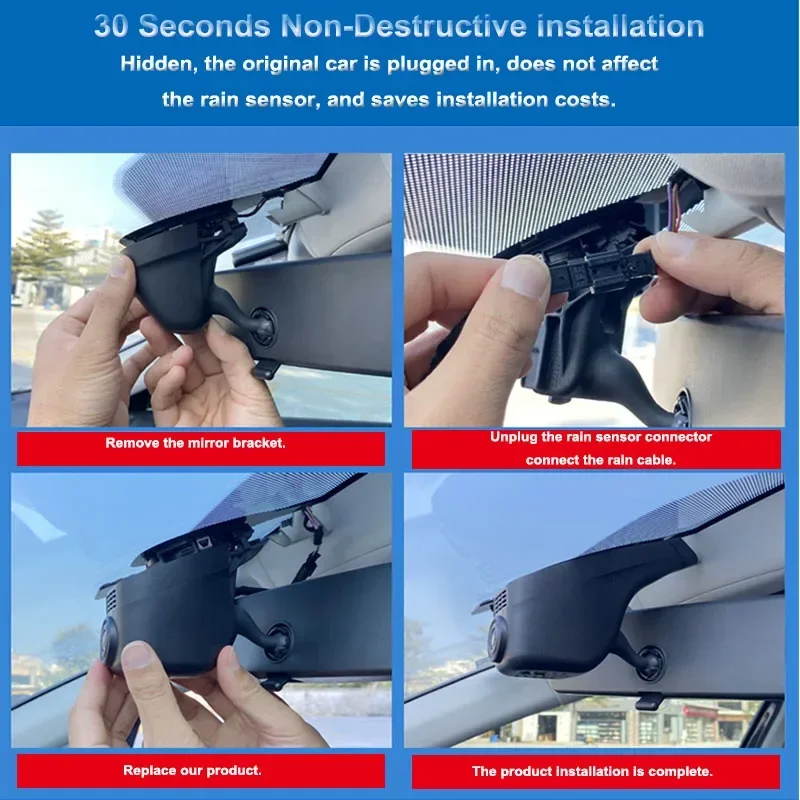 30 Seconds Non-Destructive installation

Hidden, the original car is plugged in, does not affect the rain sensor, and saves installation costs.

Remove the mirror bracket.

Unplug the rain sensor connector connect the rain cable.

Replace our product.

The product installation is complete.