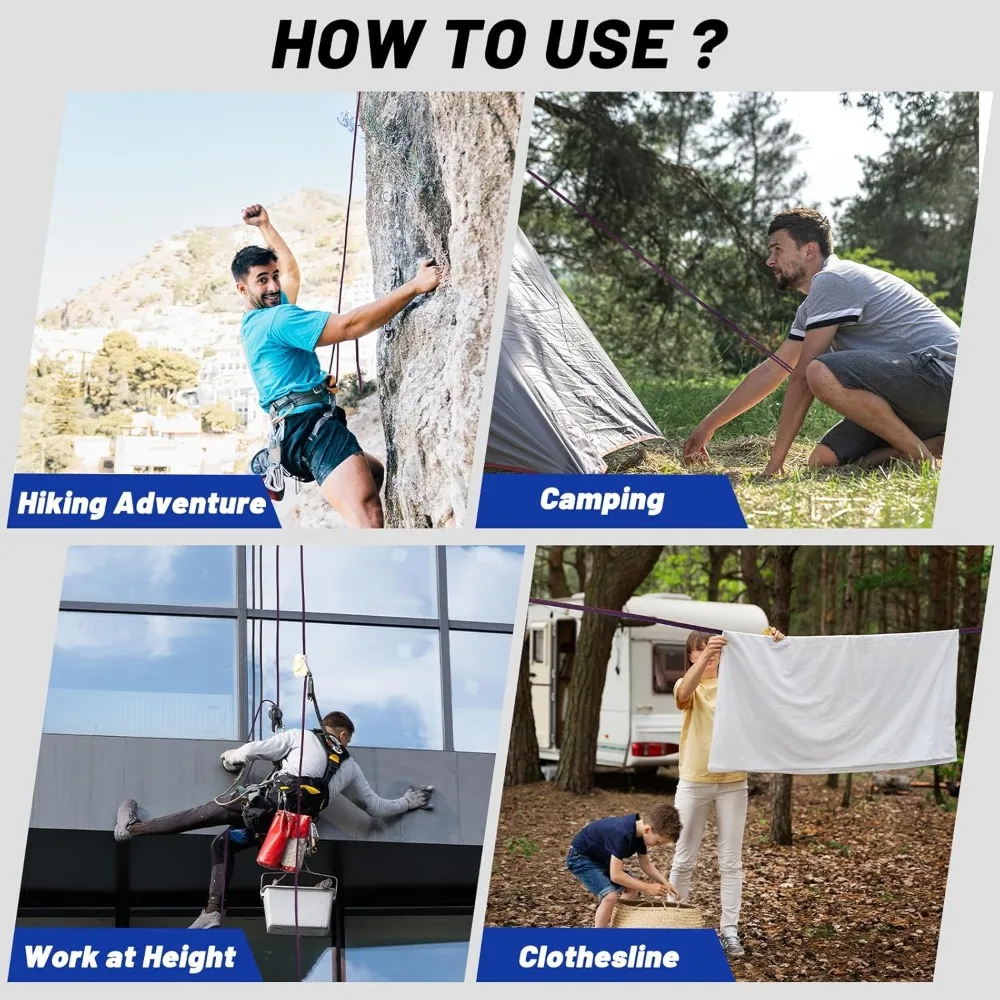 HOW TO USE ?

Hiking Adventure

Camping

Work at Height

Clothesline