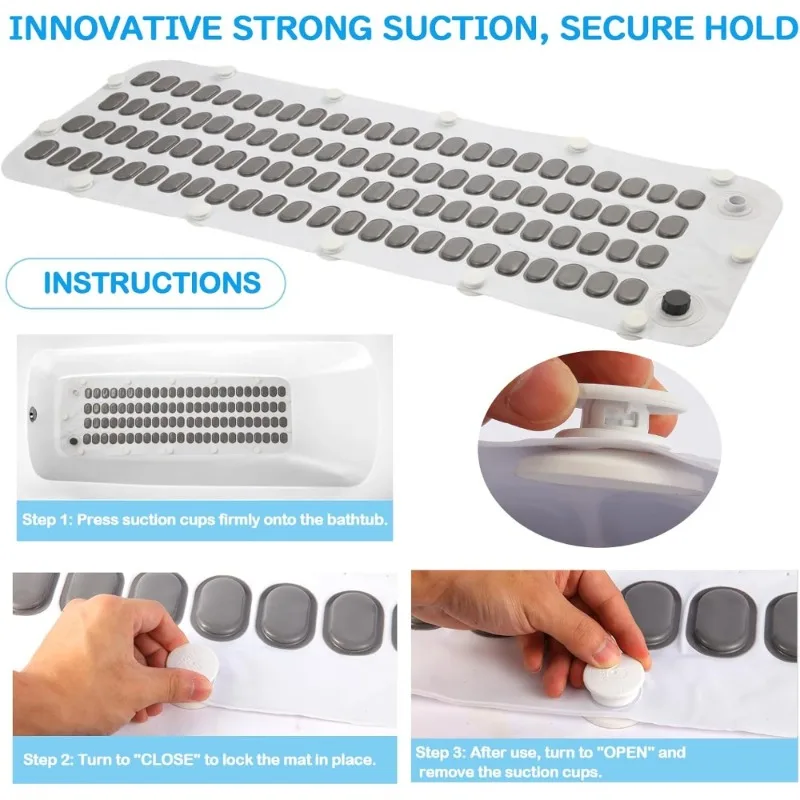 INNOVATIVE STRONG SUCTION, SECURE HOLD

INSTRUCTIONS

Step 1: Press suction cups firmly onto the bathtub.

Step 2: Turn to "CLOSE" to lock the mat in place.

Step 3: After use, turn to "OPEN" and remove the suction cups.