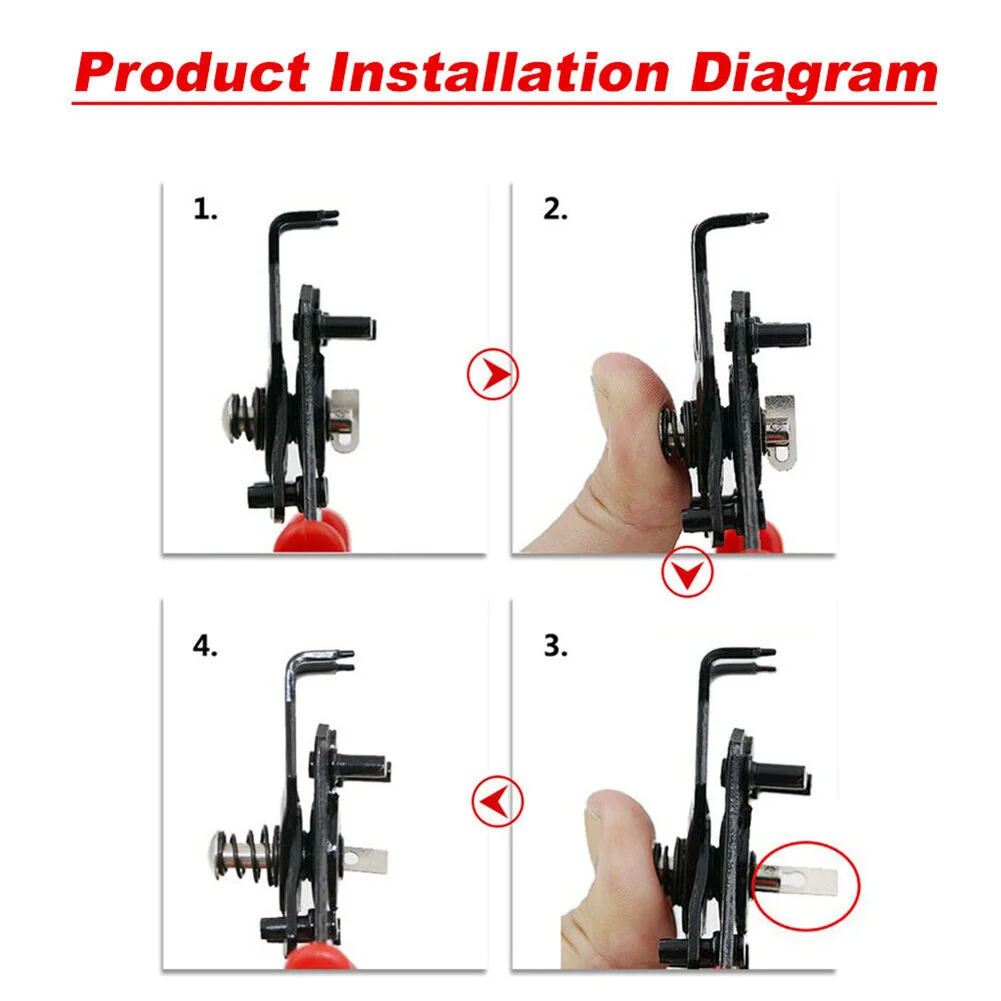 Product Installation Diagram

1.

2.

4.

3.