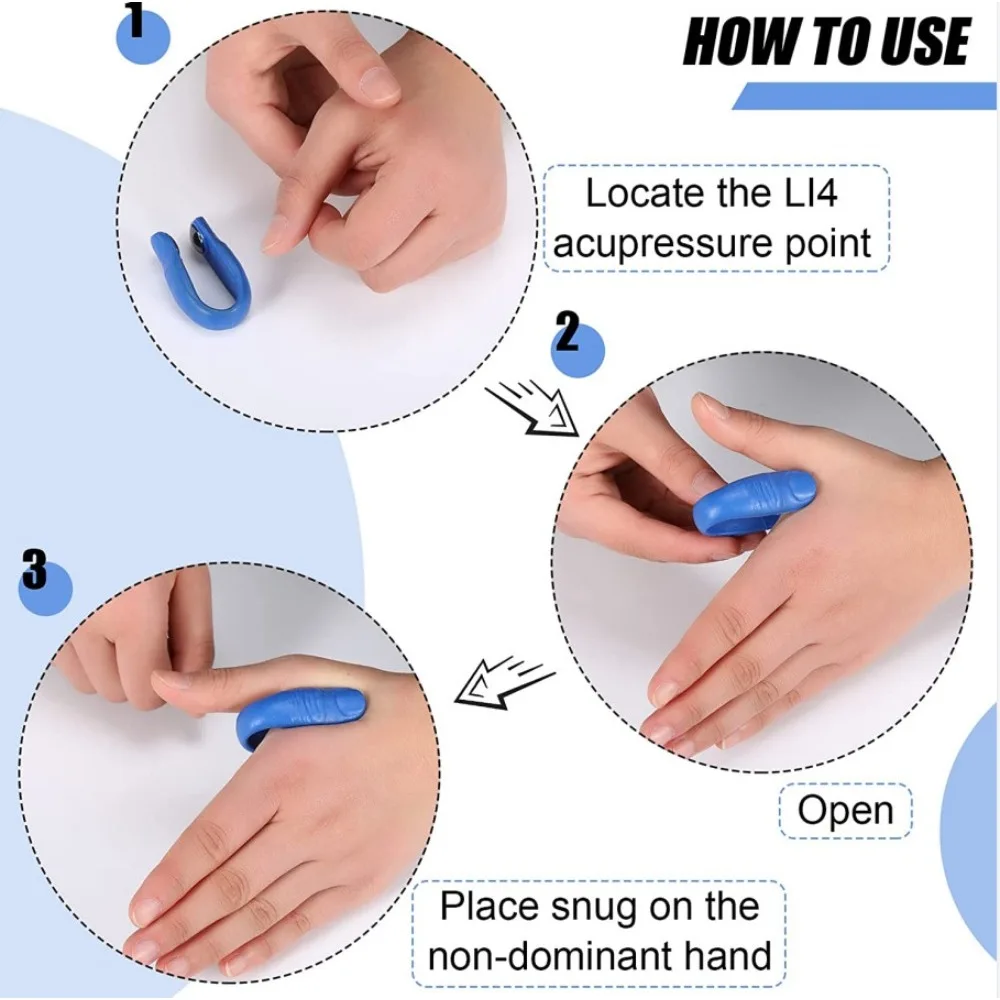 HOW TO USE

1

Locate the LI4 acupressure point

2

Open

3

Place snug on the non-dominant hand