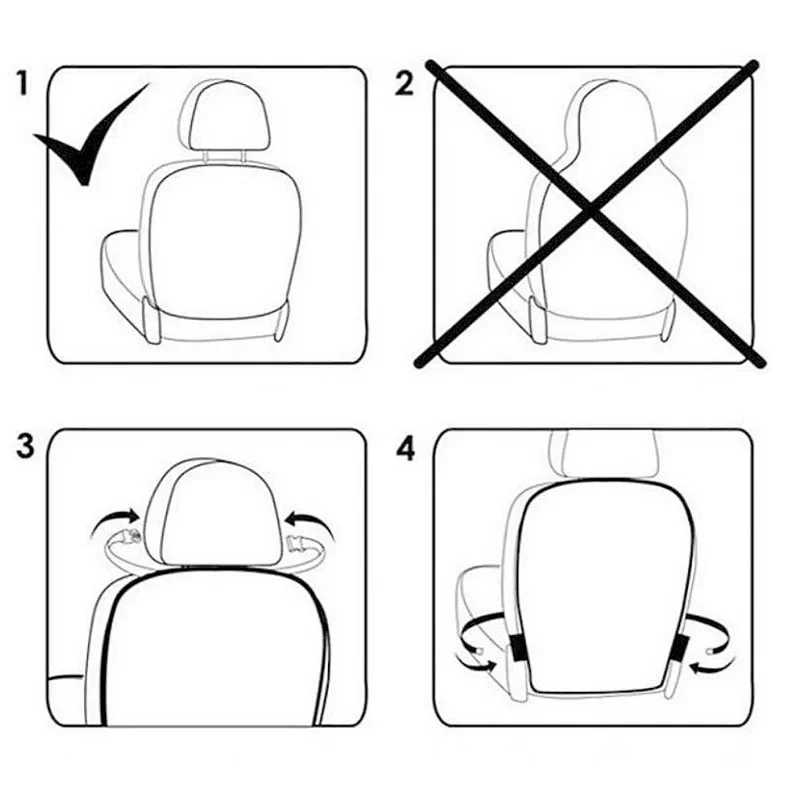 1

2

3

4