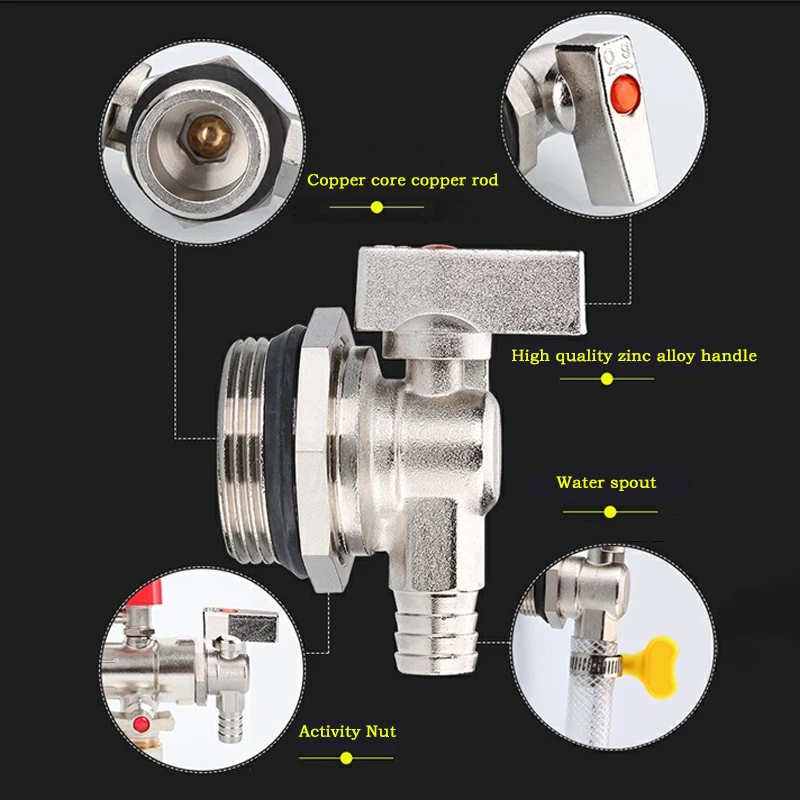 Copper core copper rod

High quality zinc alloy handle

Water spout

Activity Nut