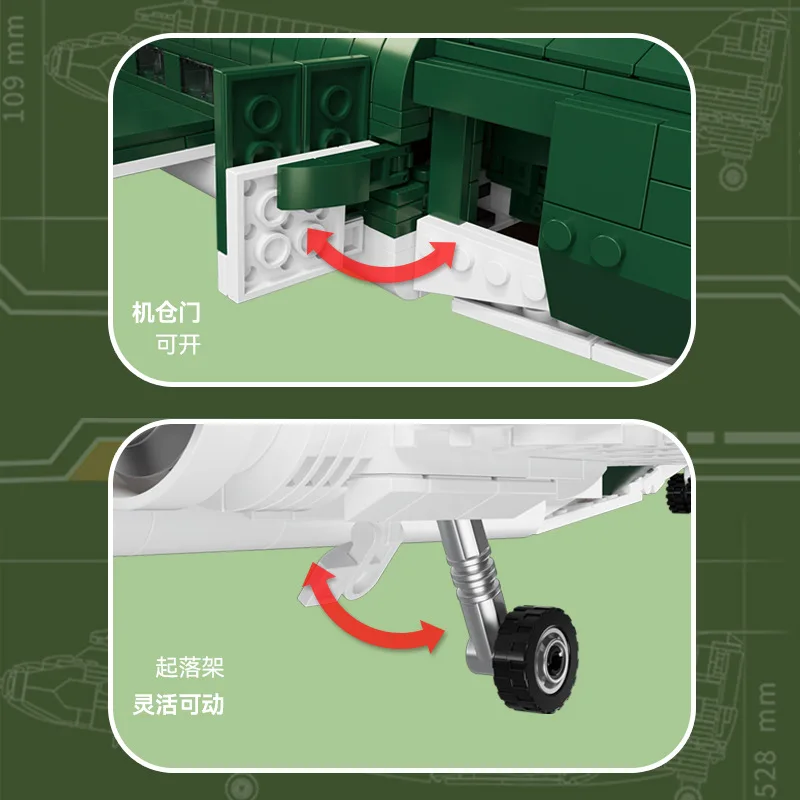 109 mm

机仓门
可开

起落架
灵活可动

528 mm