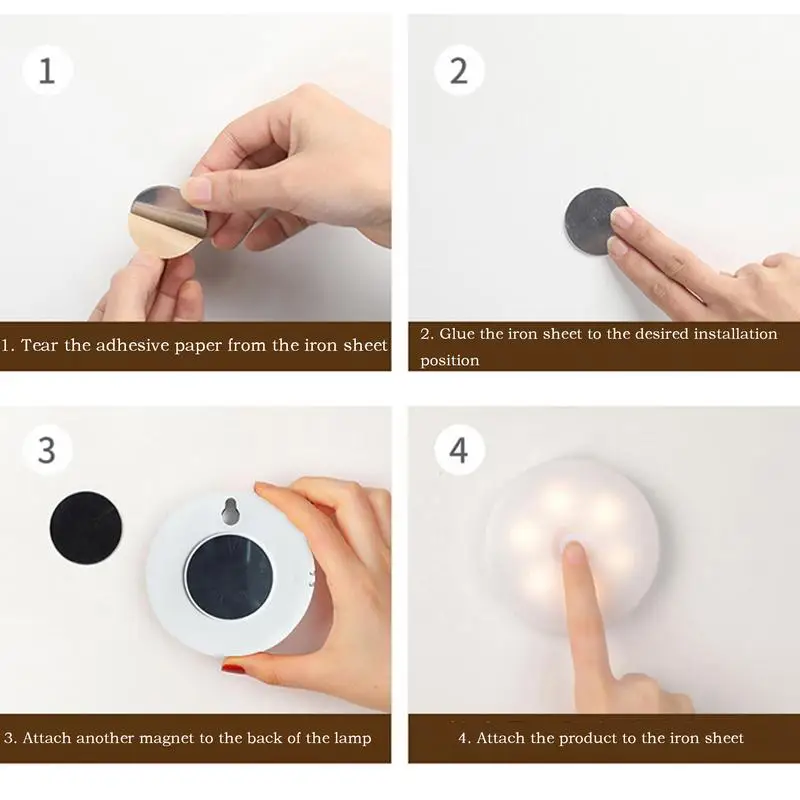 1

1. Tear the adhesive paper from the iron sheet

2

2. Glue the iron sheet to the desired installation position

3

3. Attach another magnet to the back of the lamp

4

4. Attach the product to the iron sheet