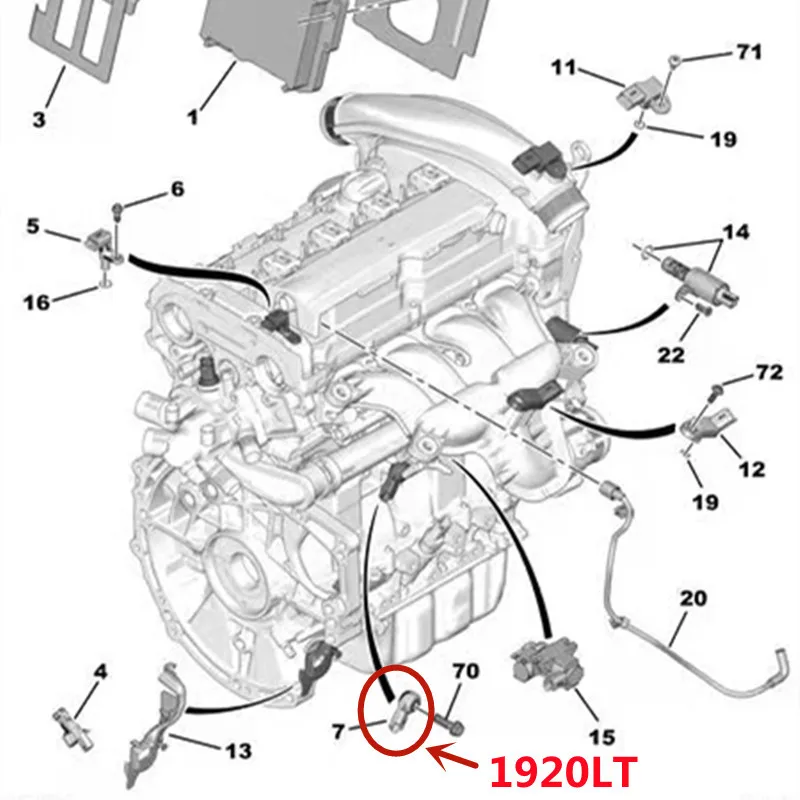 3
1
11
71
19
6
5
16
14
22
72
12
19
20
4
13
7
70
15
1920LT