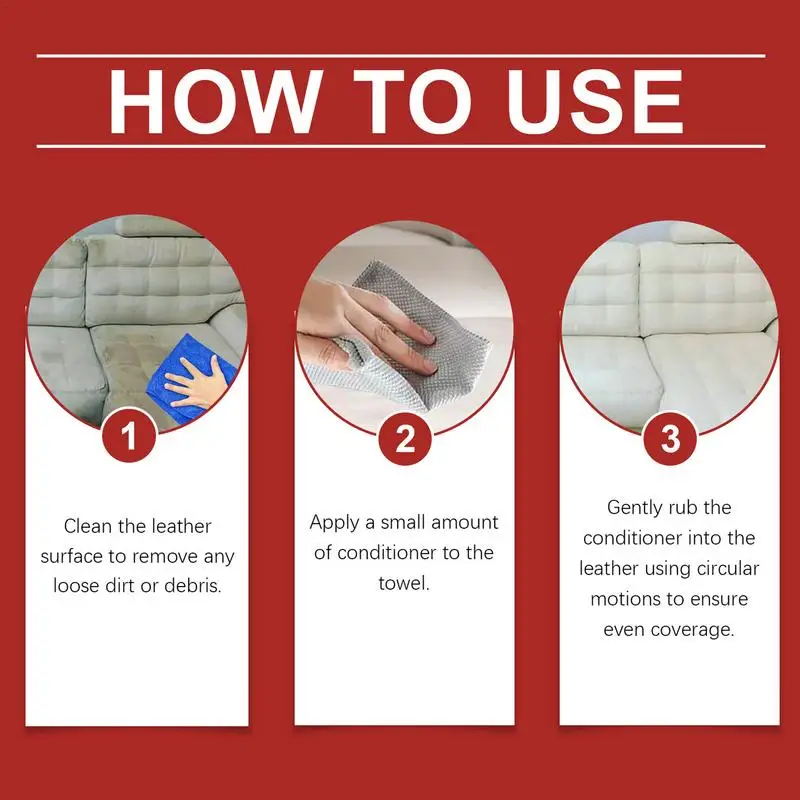 HOW TO USE

1

Clean the leather surface to remove any loose dirt or debris.

2

Apply a small amount of conditioner to the towel.

3

Gently rub the conditioner into the leather using circular motions to ensure even coverage.