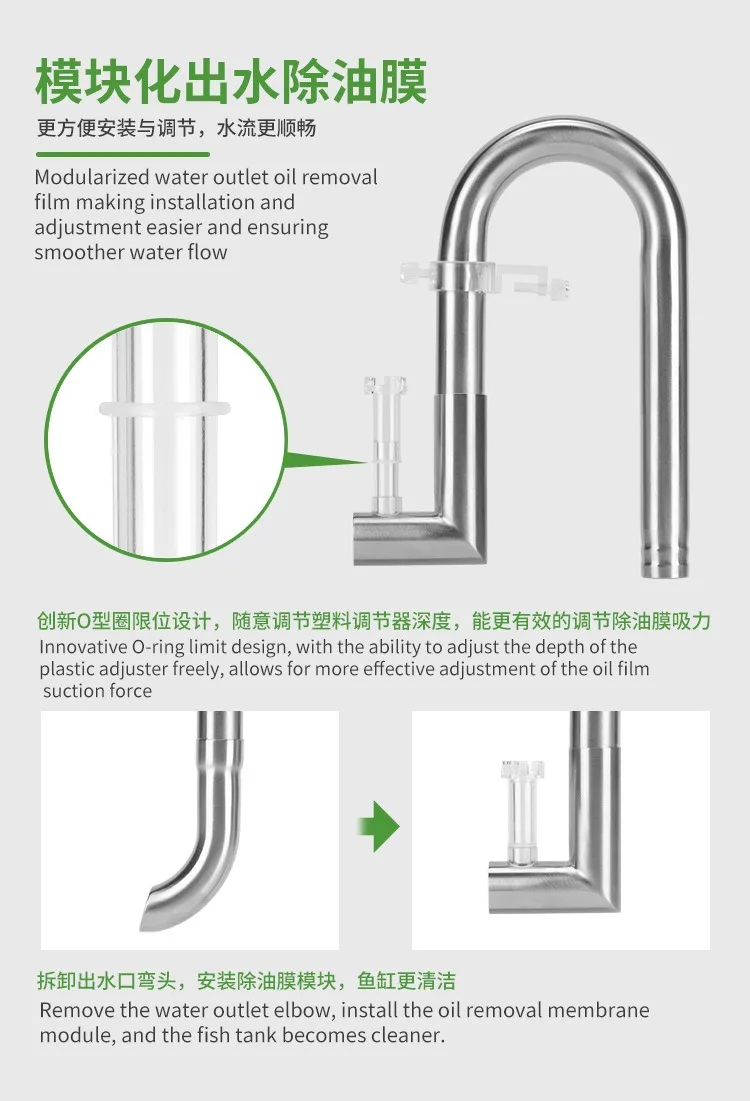 模块化出水除油膜

更方便安装与调节，水流更顺畅

Modularized water outlet oil removal film making installation and adjustment easier and ensuring smoother water flow

创新O型圈限位设计，随意调节塑料调节器深度，能更有效的调节除油膜吸力

Innovative O-ring limit design, with the ability to adjust the depth of the plastic adjuster freely, allows for more effective adjustment of the oil film suction force

拆卸出水口弯头，安装除油膜模块，鱼缸更清洁

Remove the water outlet elbow, install the oil removal membrane module, and the fish tank becomes cleaner.