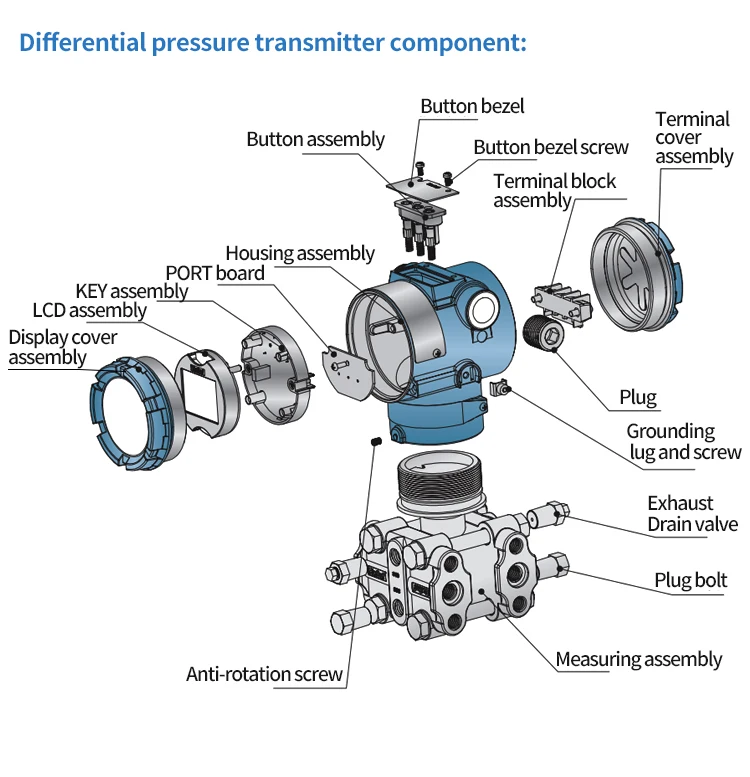 Differential pressure transmitter component:

Button bezel
Button assembly
Button bezel screw
Terminal cover assembly
Terminal block assembly
Housing assembly
PORT board
KEY assembly
LCD assembly
Display cover assembly
Plug
Grounding lug and screw
Exhaust Drain valve
Plug bolt
Measuring assembly
Anti-rotation screw