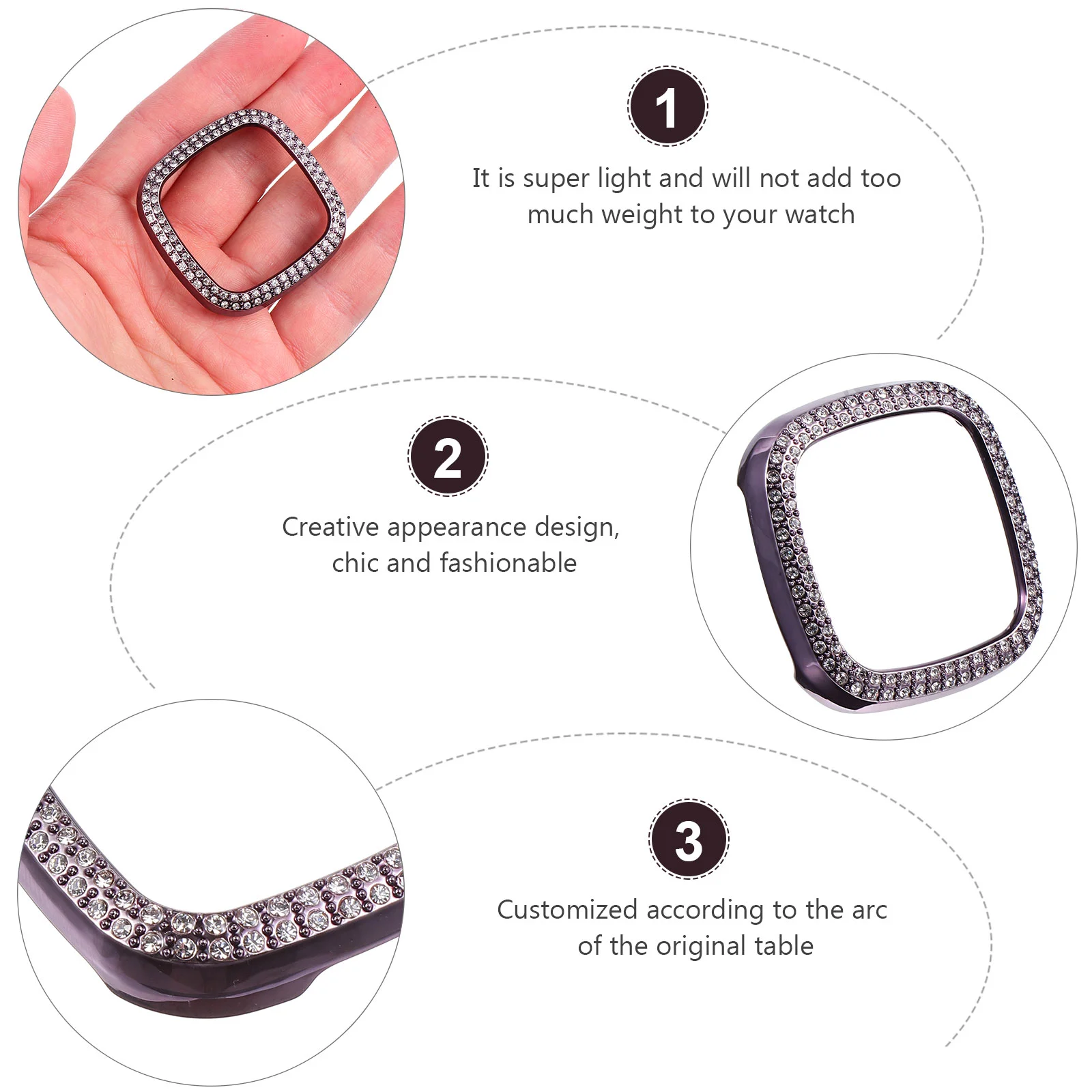 1

It is super light and will not add too much weight to your watch

2

Creative appearance design, chic and fashionable

3

Customized according to the arc of the original table