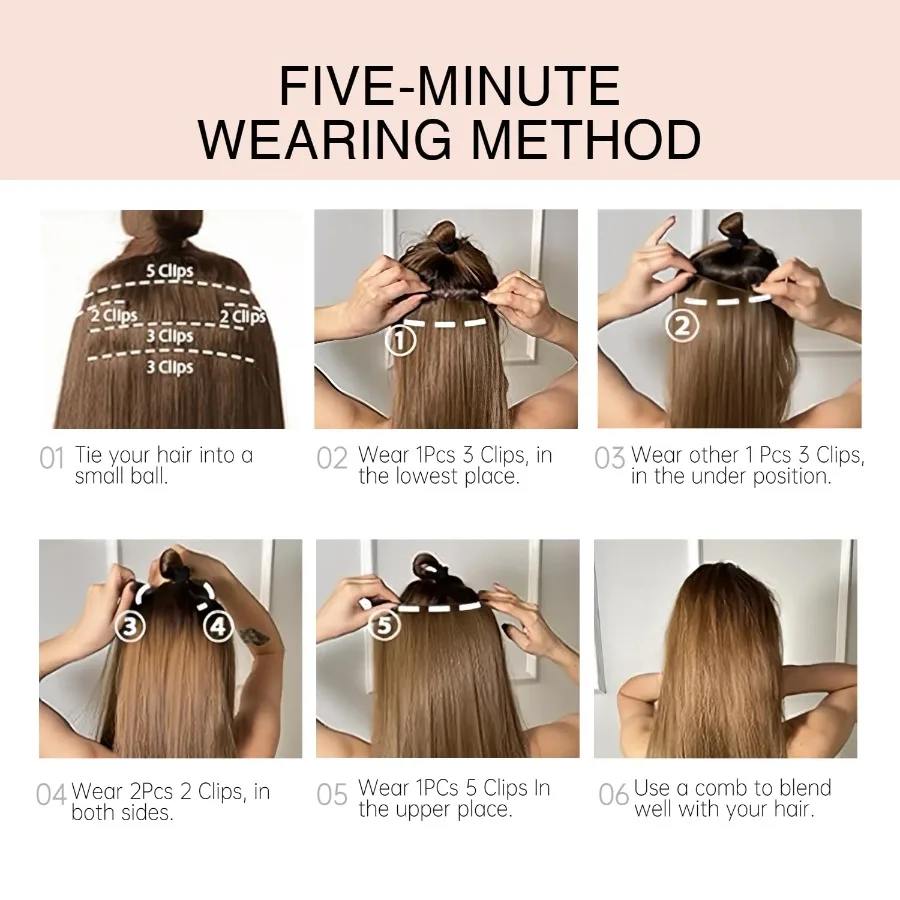 FIVE-MINUTE WEARING METHOD

5 Clips
2 Clips
2 Clips
3 Clips
3 Clips

01 Tie your hair into a small ball.

1

02 Wear 1Pcs 3 Clips, in the lowest place.

2

03 Wear other 1 Pcs 3 Clips, in the under position.

3
4

04 Wear 2Pcs 2 Clips, in both sides.

5

05 Wear 1PCs 5 Clips In the upper place.

06 Use a comb to blend well with your hair.