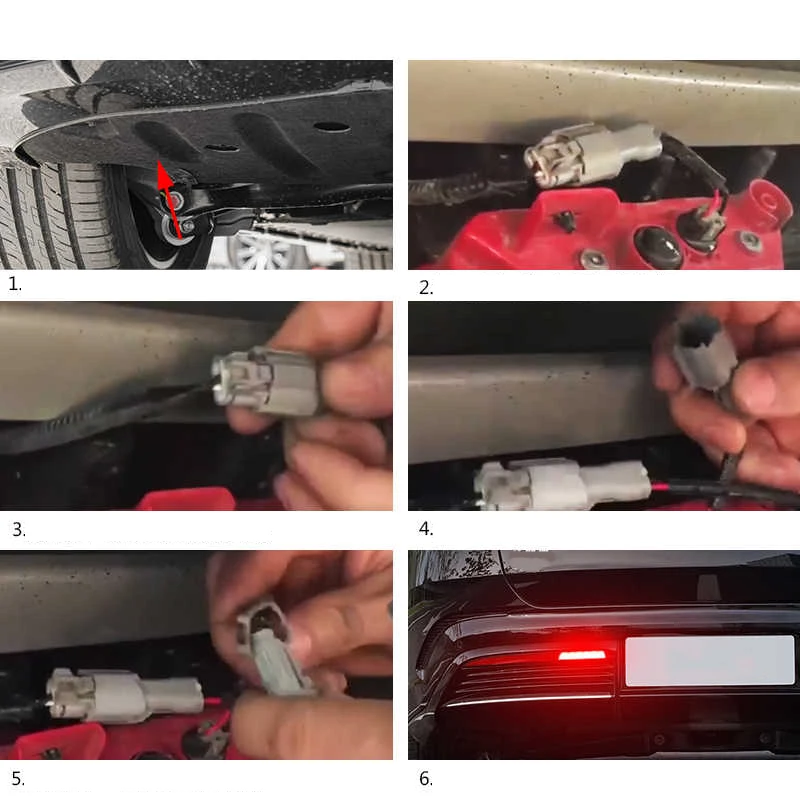 1.

2.

3.

4.

5.

6.