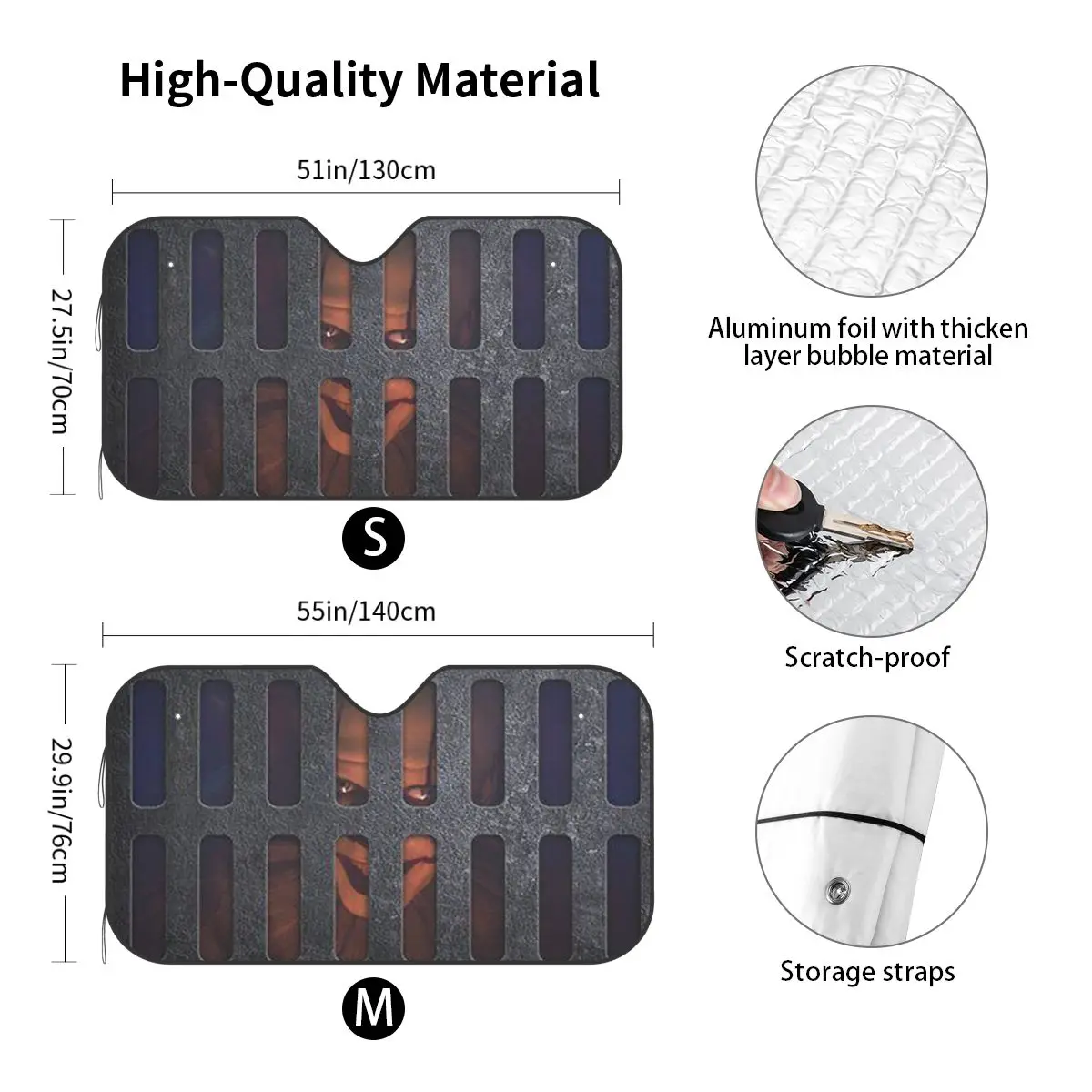 High-Quality Material

51in/130cm

27.5in/70cm

S

55in/140cm

29.9in/76cm

M

Aluminum foil with thicken layer bubble material

Scratch-proof

Storage straps