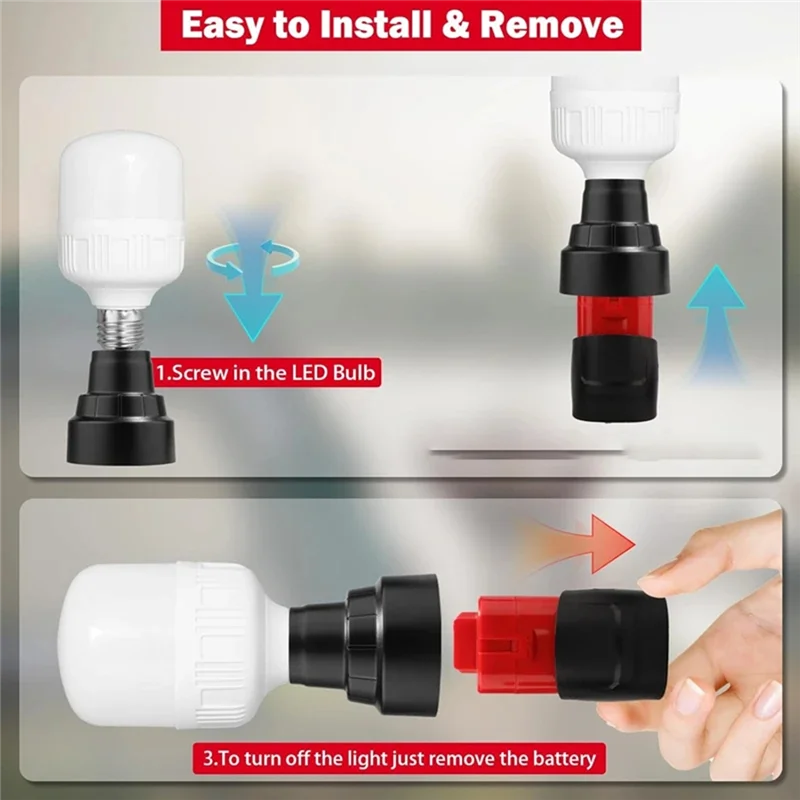 Easy to Install & Remove

1.Screw in the LED Bulb

3.To turn off the light just remove the battery