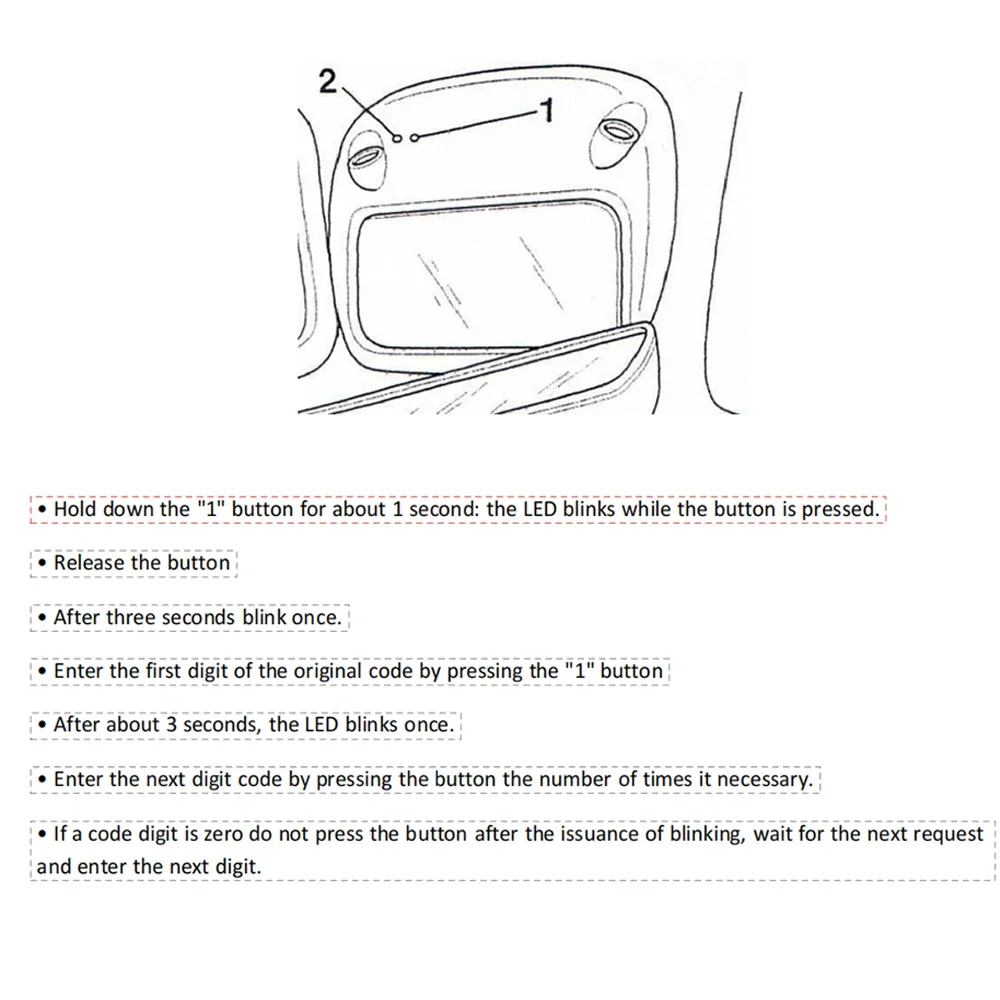 2

1

• Hold down the "1" button for about 1 second: the LED blinks while the button is pressed.

• Release the button

• After three seconds blink once.

• Enter the first digit of the original code by pressing the "1" button

• After about 3 seconds, the LED blinks once.

• Enter the next digit code by pressing the button the number of times it necessary.

• If a code digit is zero do not press the button after the issuance of blinking, wait for the next request and enter the next digit.