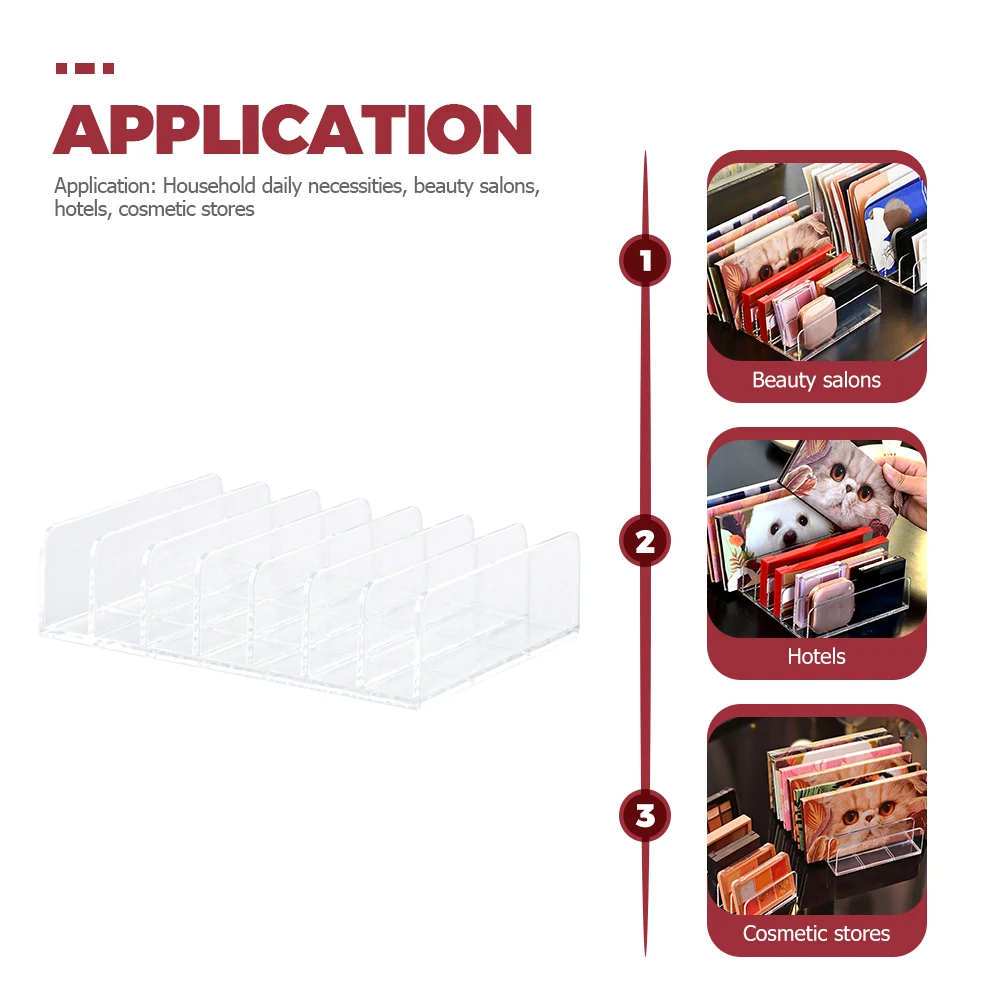 APPLICATION

Application: Household daily necessities, beauty salons, hotels, cosmetic stores

1

Beauty salons

2

Hotels

3

Cosmetic stores