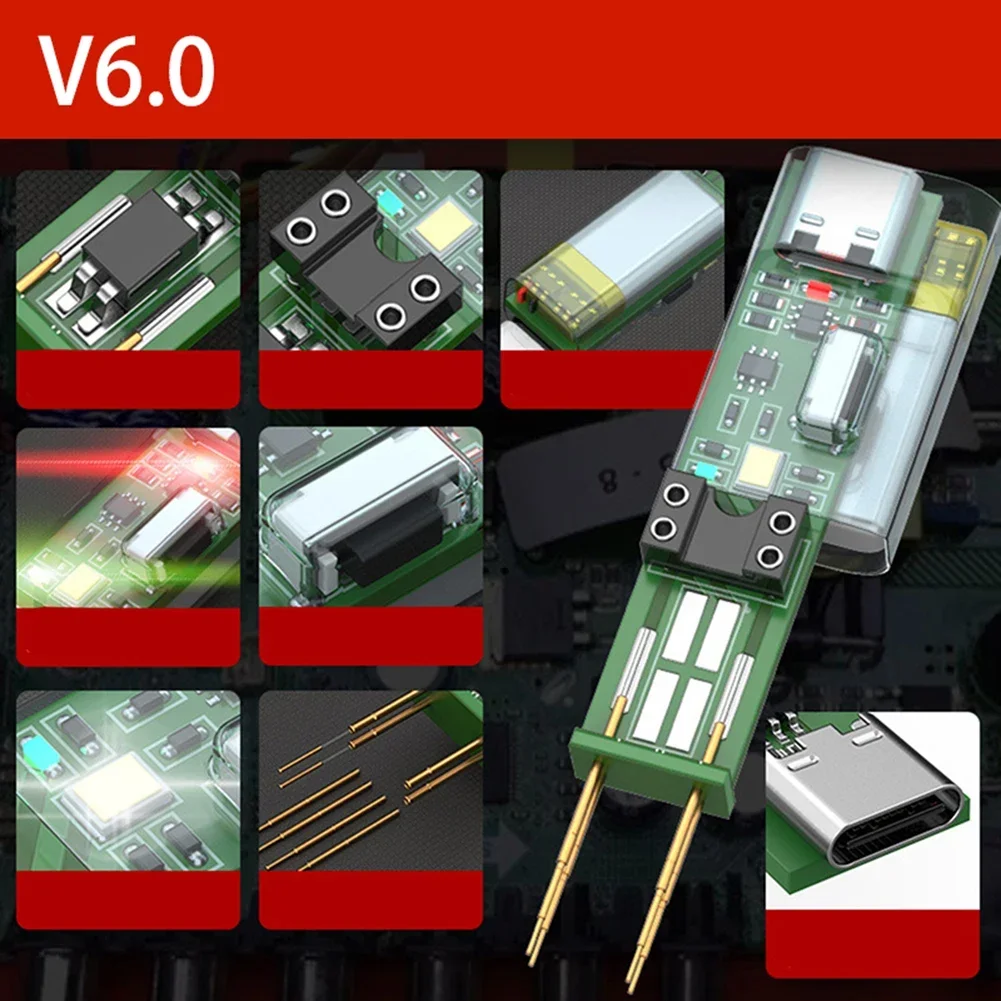 V6.0