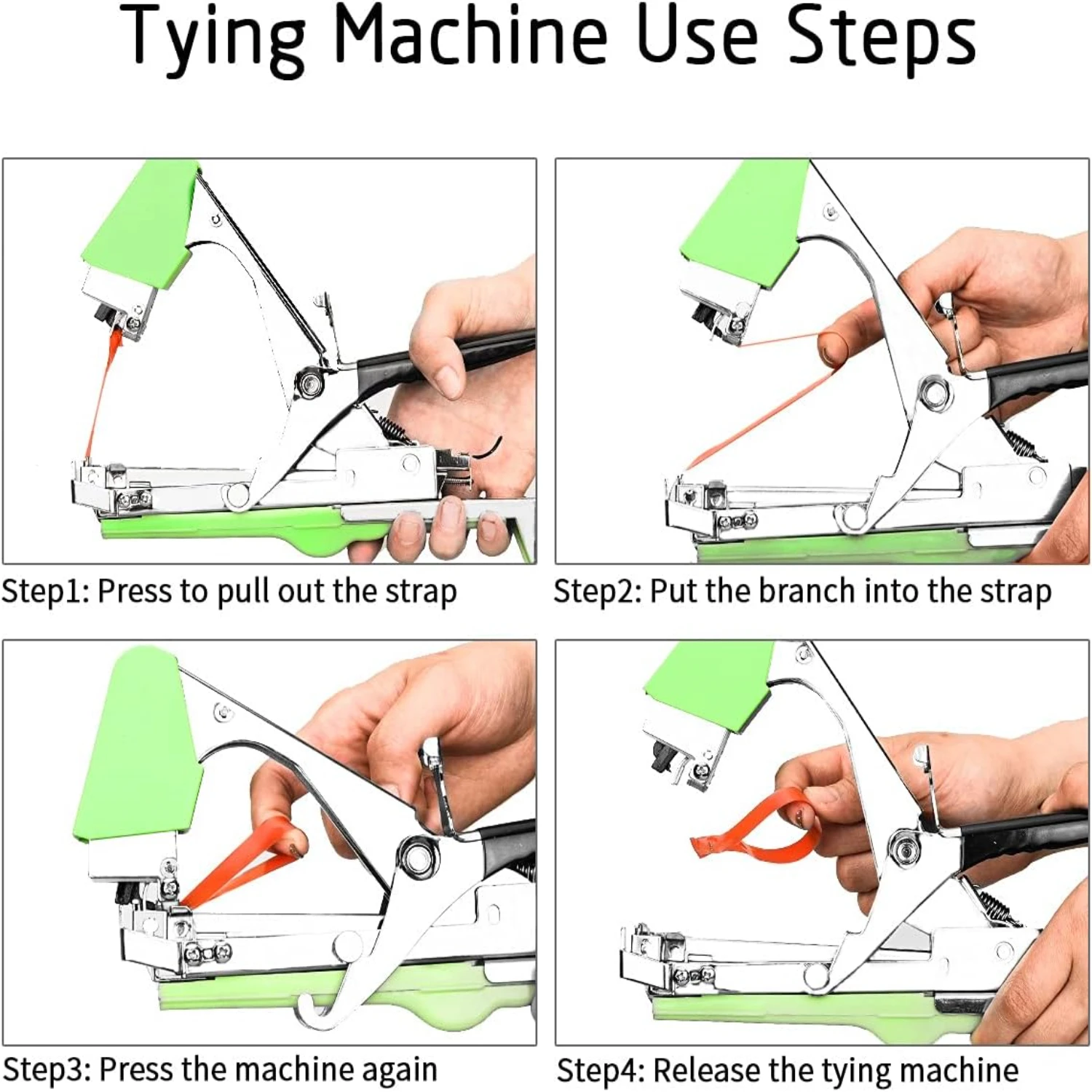 Tying Machine Use Steps

Step1: Press to pull out the strap

Step2: Put the branch into the strap

Step3: Press the machine again

Step4: Release the tying machine