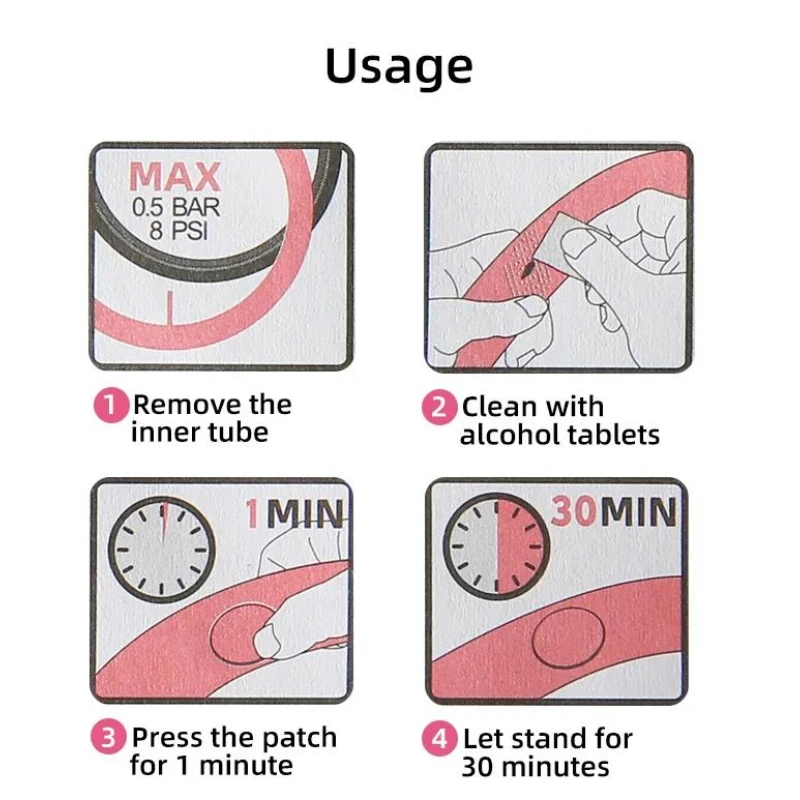 Usage

MAX
0.5 BAR
8 PSI

1 Remove the inner tube

2 Clean with alcohol tablets

1MIN

3 Press the patch for 1 minute

30MIN

4 Let stand for 30 minutes