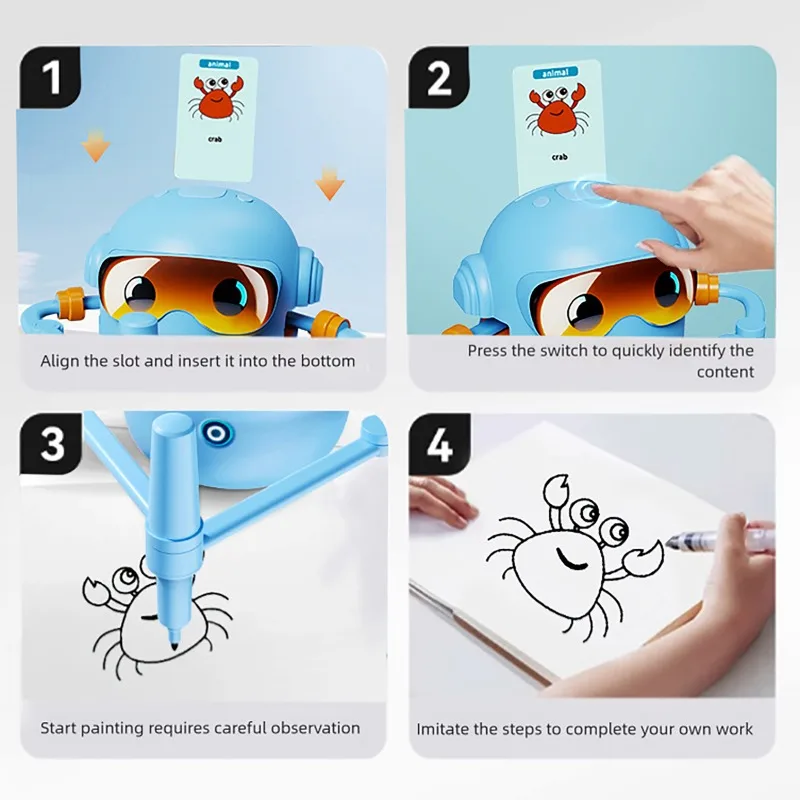 1

animal

crab

Align the slot and insert it into the bottom

2

animal

crab

Press the switch to quickly identify the content

3

Start painting requires careful observation

4

Imitate the steps to complete your own work