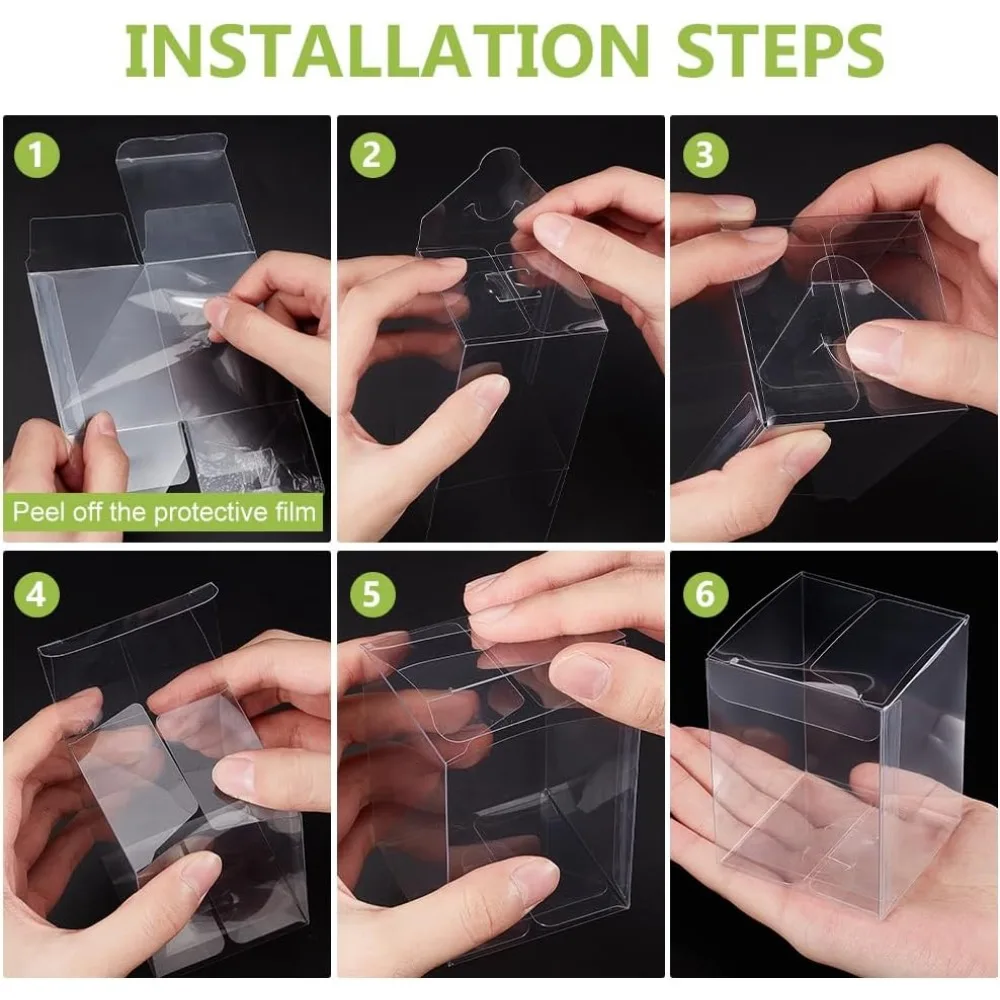 INSTALLATION STEPS

1

Peel off the protective film

2

3

4

5

6