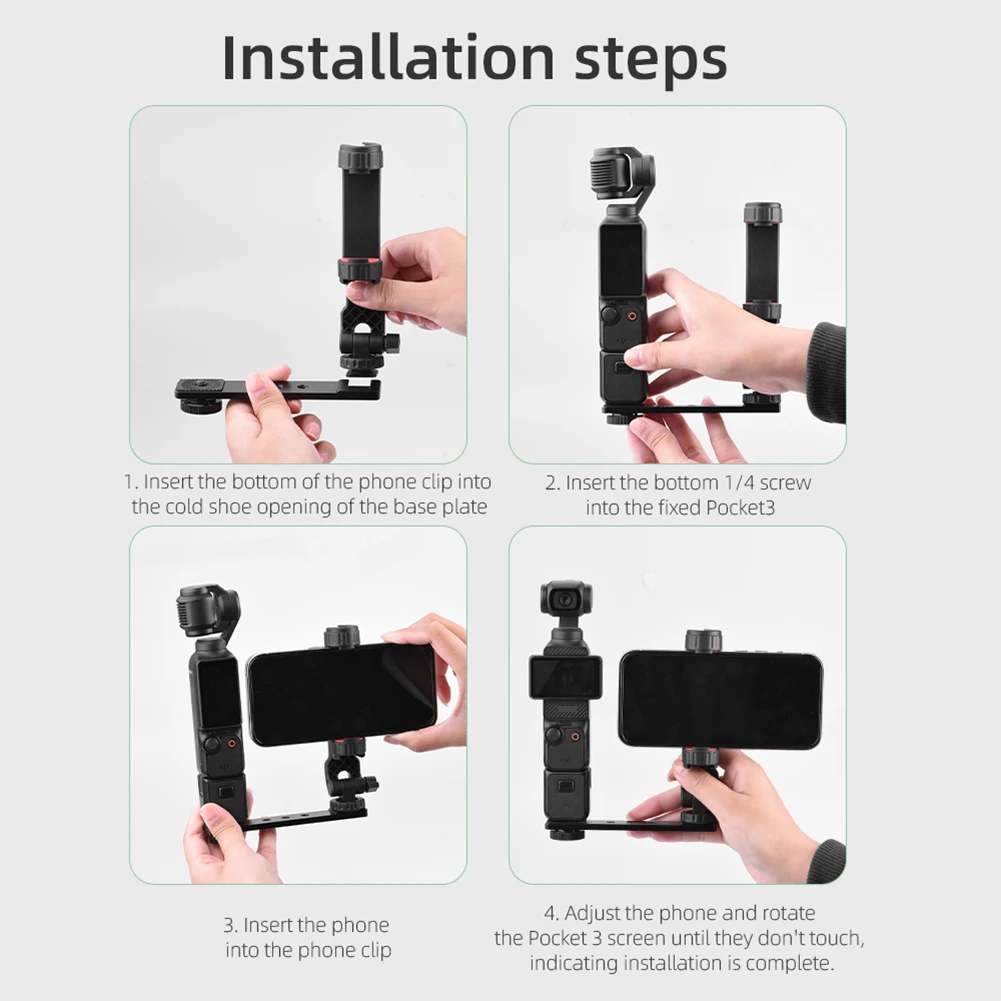 Installation steps

1. Insert the bottom of the phone clip into the cold shoe opening of the base plate

2. Insert the bottom 1/4 screw into the fixed Pocket3

3. Insert the phone into the phone clip

4. Adjust the phone and rotate the Pocket 3 screen until they don't touch, indicating installation is complete.