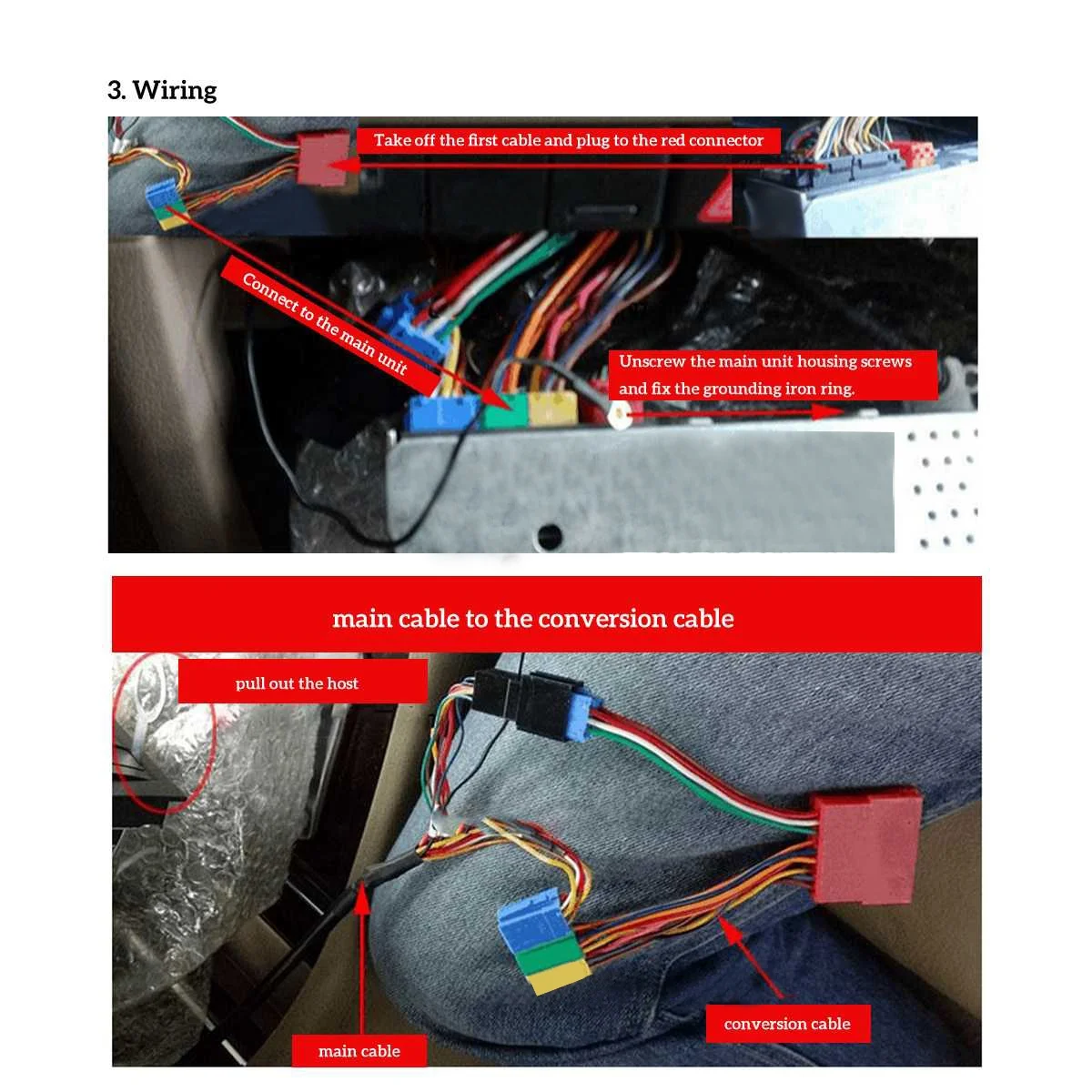 3. Wiring

Take off the first cable and plug to the red connector

Connect to the main unit

Unscrew the main unit housing screws and fix the grounding iron ring.

main cable to the conversion cable

pull out the host

conversion cable

main cable