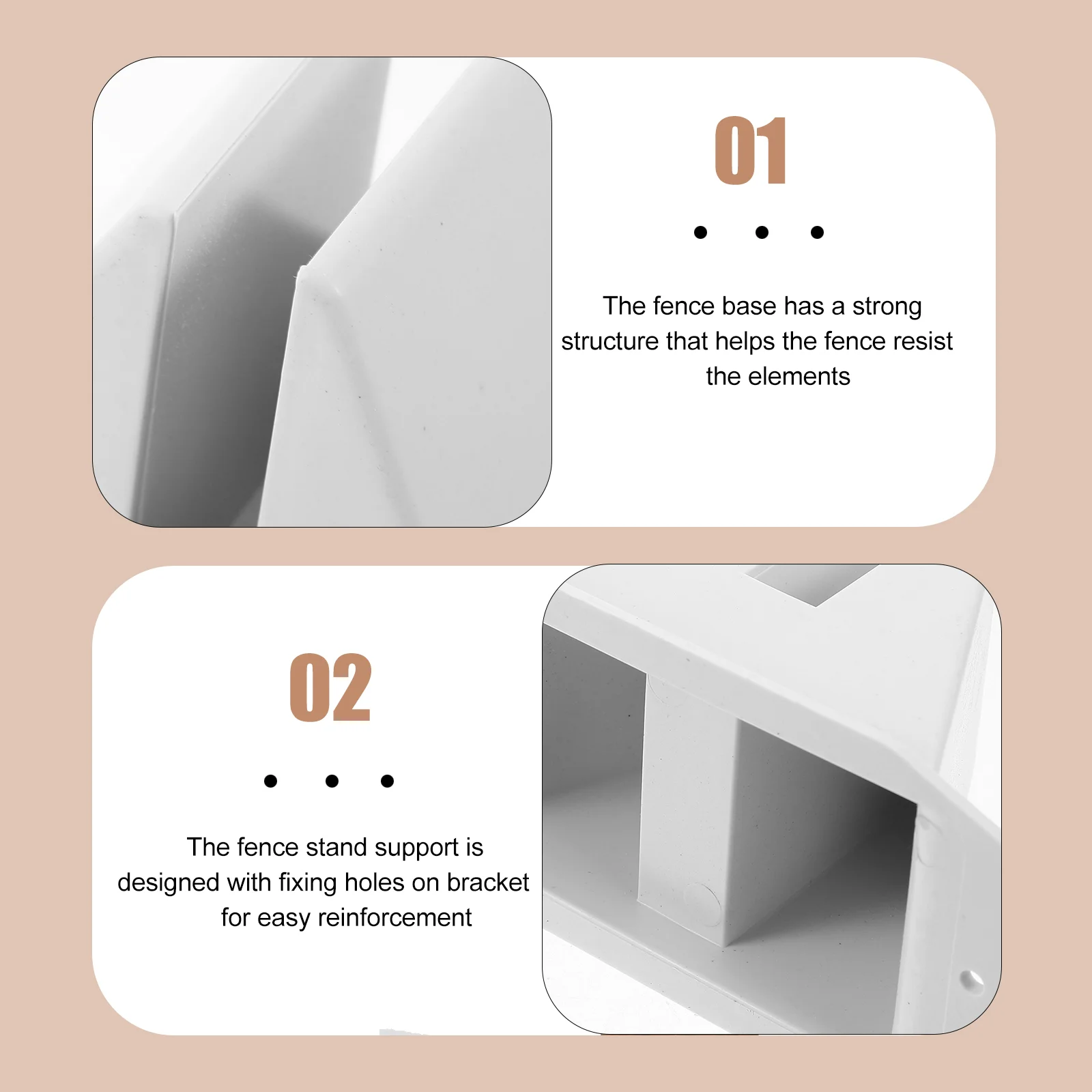 01

The fence base has a strong structure that helps the fence resist the elements

02

The fence stand support is designed with fixing holes on bracket for easy reinforcement