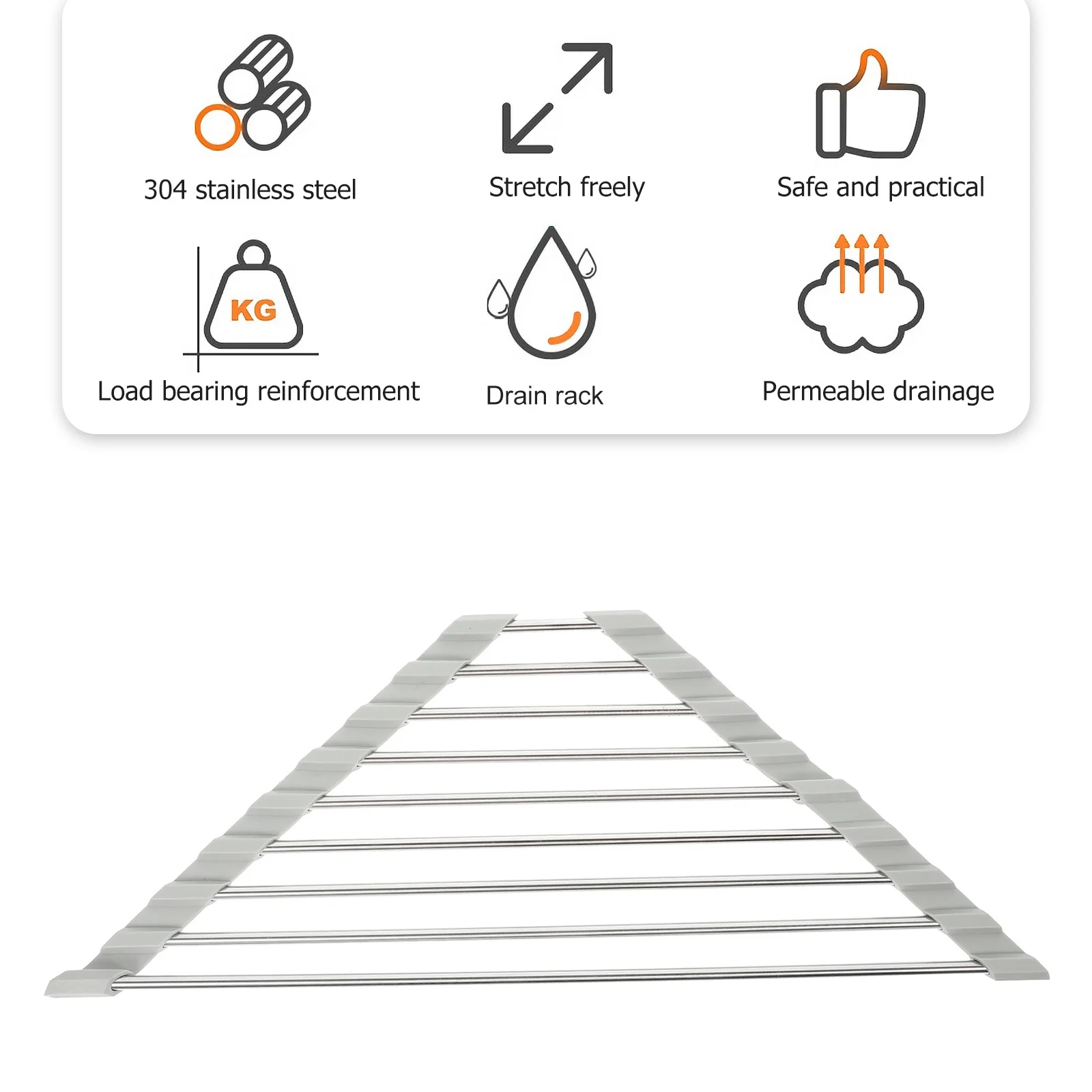 304 stainless steel

Stretch freely

Safe and practical

KG

Load bearing reinforcement

Drain rack

Permeable drainage