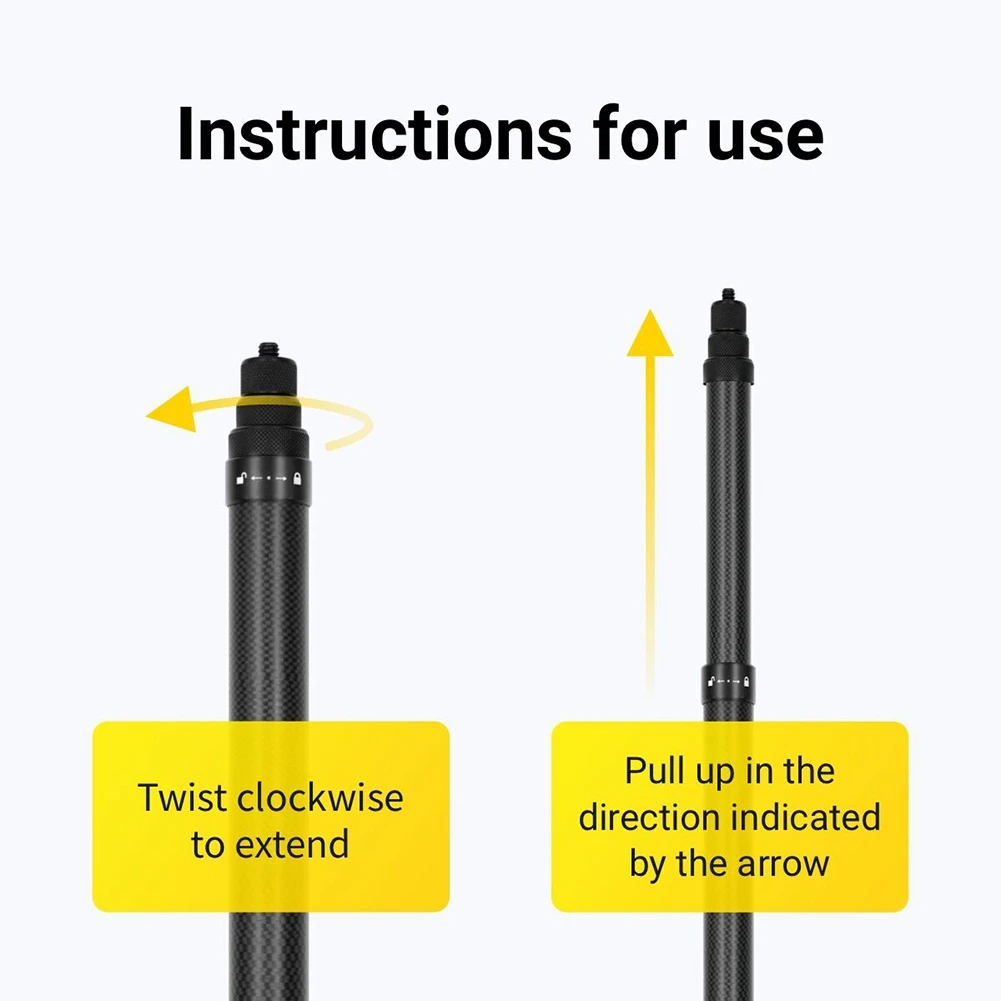 Instructions for use

Twist clockwise to extend

Pull up in the direction indicated by the arrow