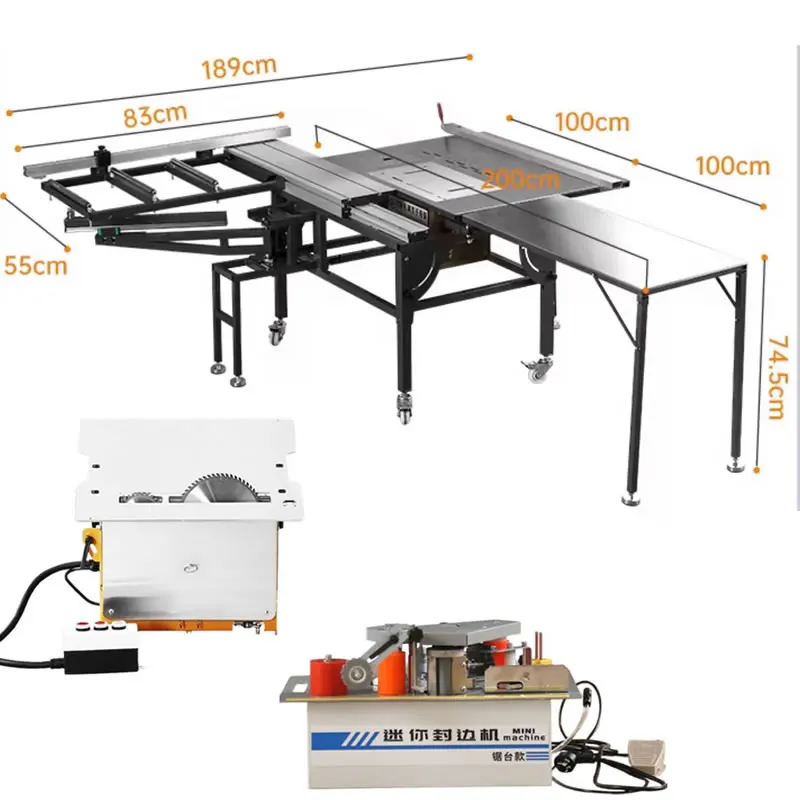 189cm

83cm

100cm

100cm

200cm

55cm

74.5cm

迷你封边机 MINI machine

锯台款